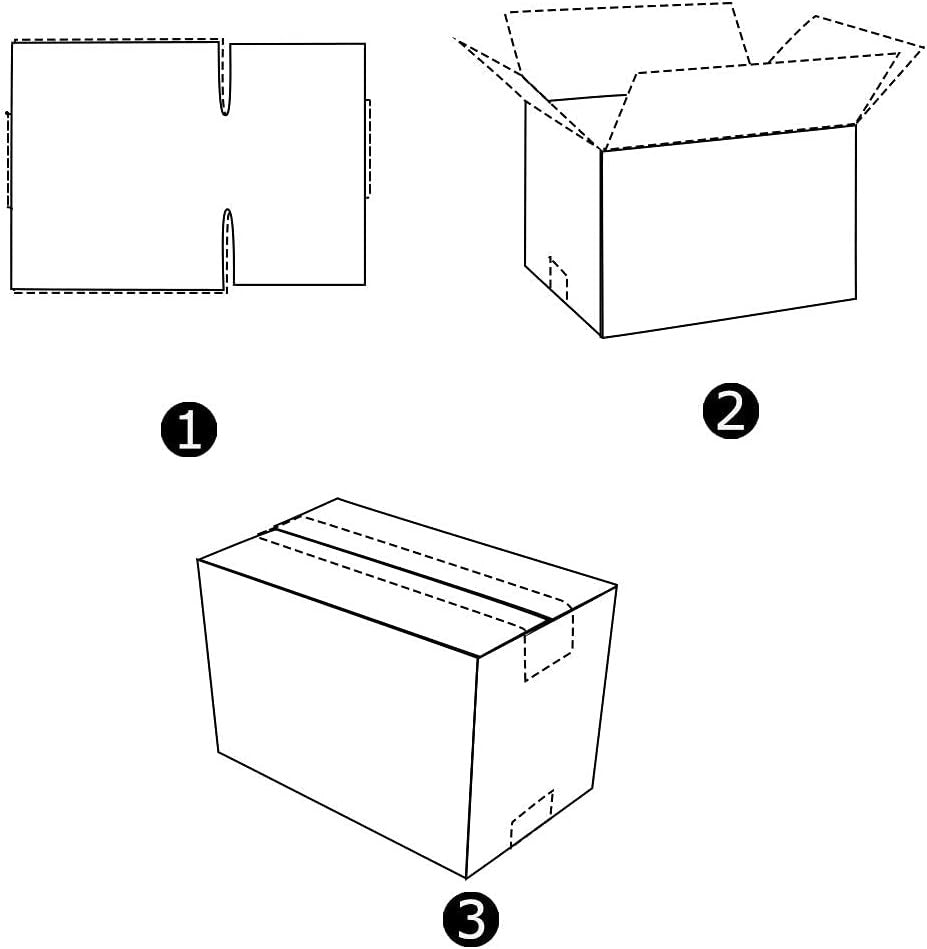 1

2

3