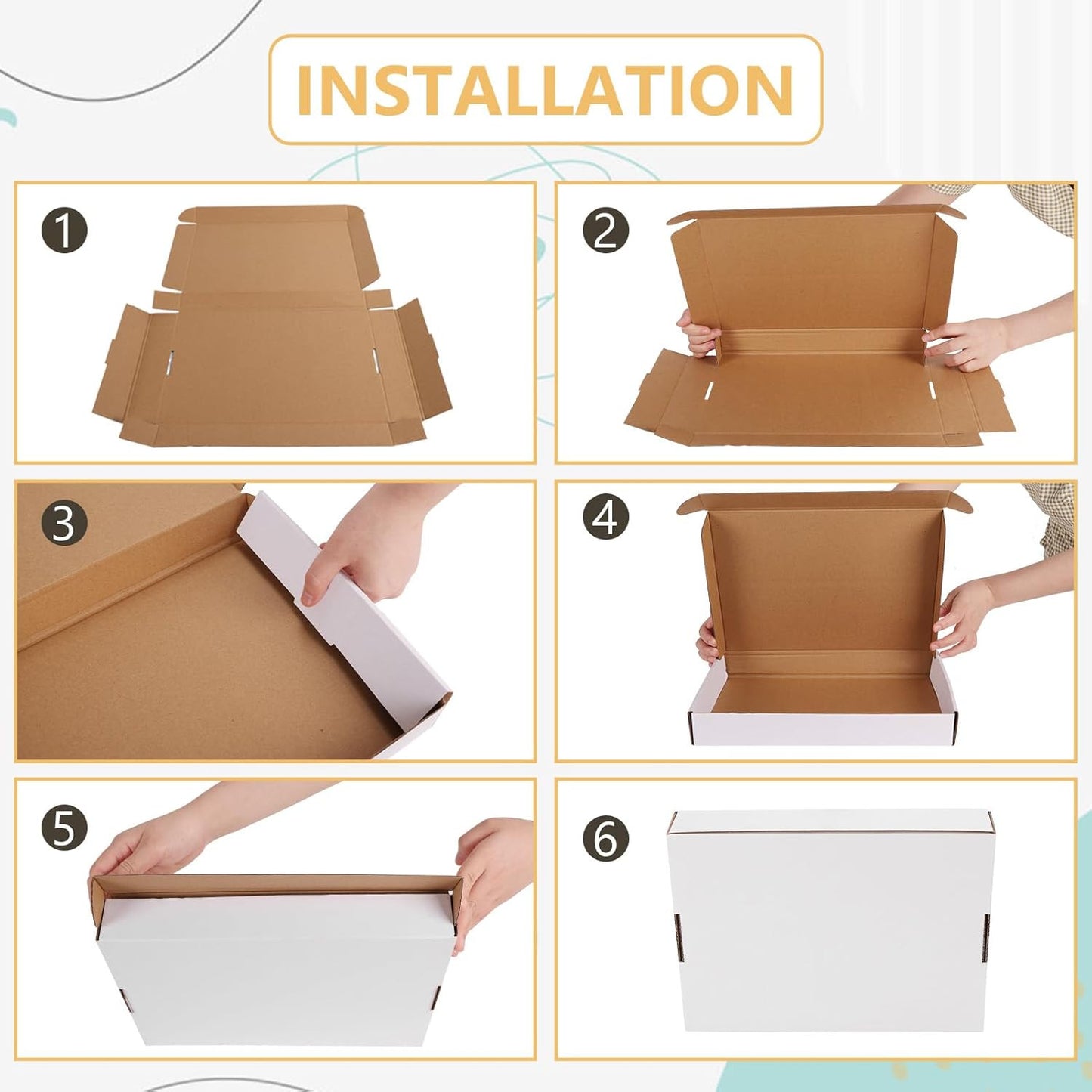 INSTALLATION

1

2

3

4

5

6