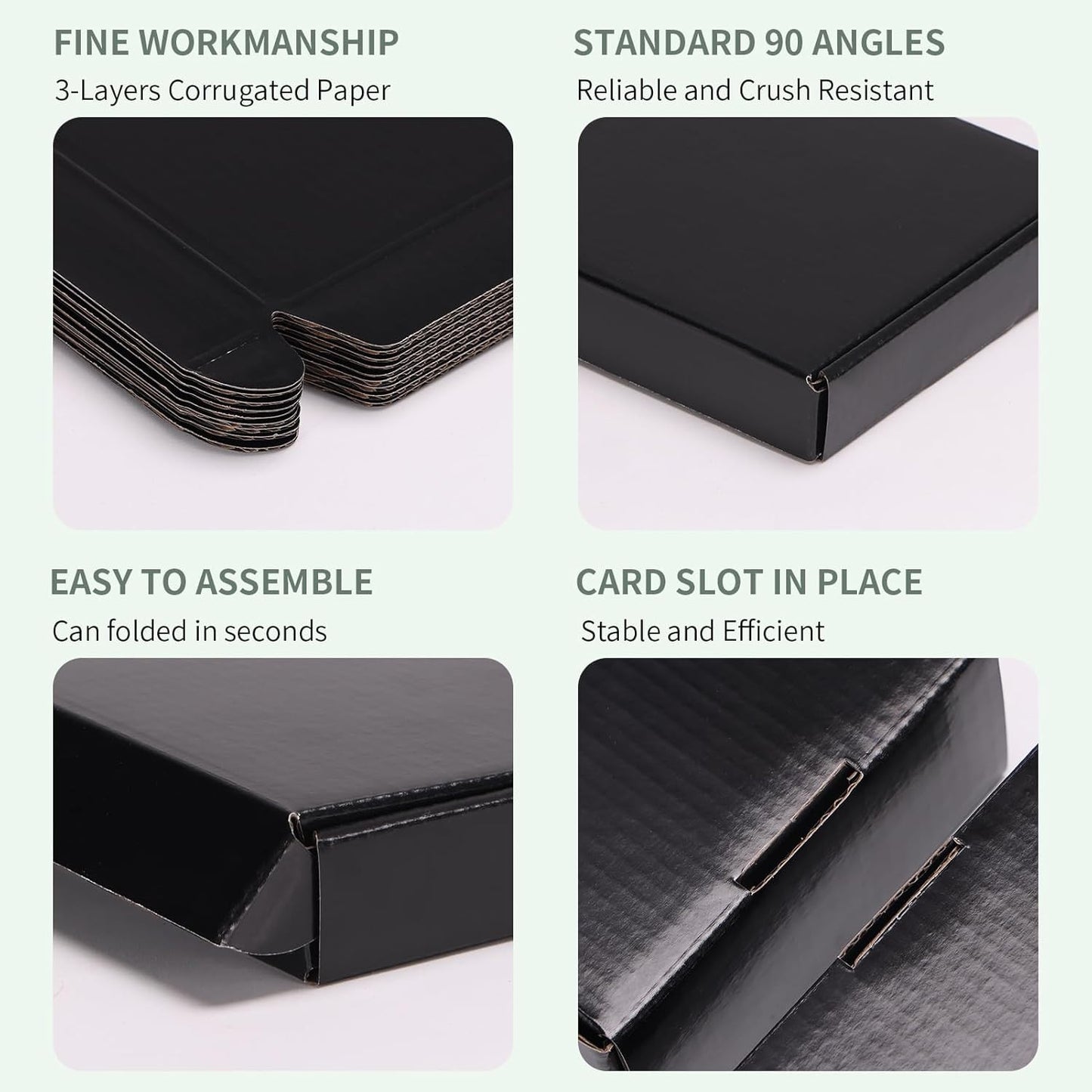 FINE WORKMANSHIP
3-Layers Corrugated Paper

STANDARD 90 ANGLES
Reliable and Crush Resistant

EASY TO ASSEMBLE
Can folded in seconds

CARD SLOT IN PLACE
Stable and Efficient