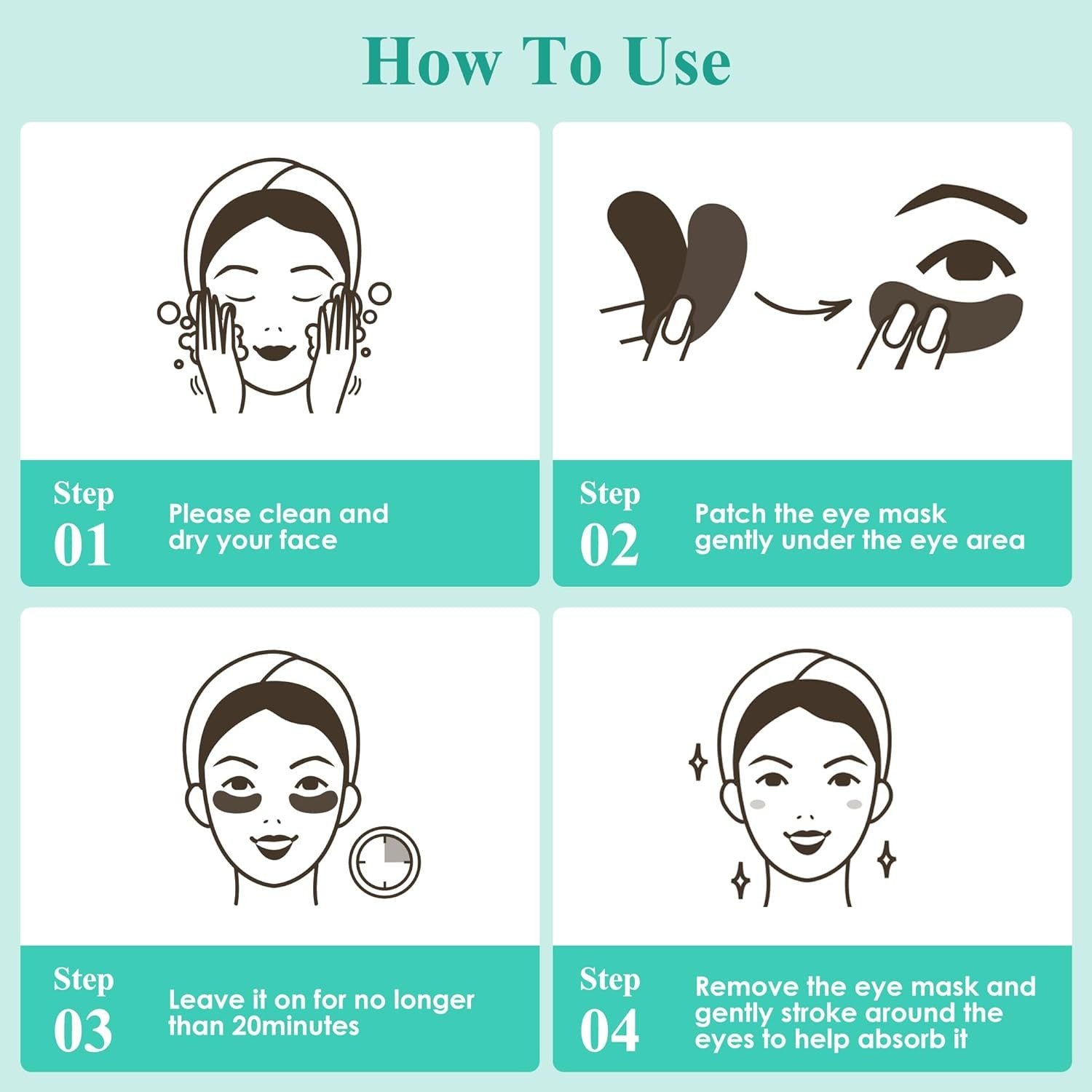 How To Use

Step 01 Please clean and dry your face

Step 02 Patch the eye mask gently under the eye area

Step 03 Leave it on for no longer than 20minutes

Step 04 Remove the eye mask and gently stroke around the eyes to help absorb it