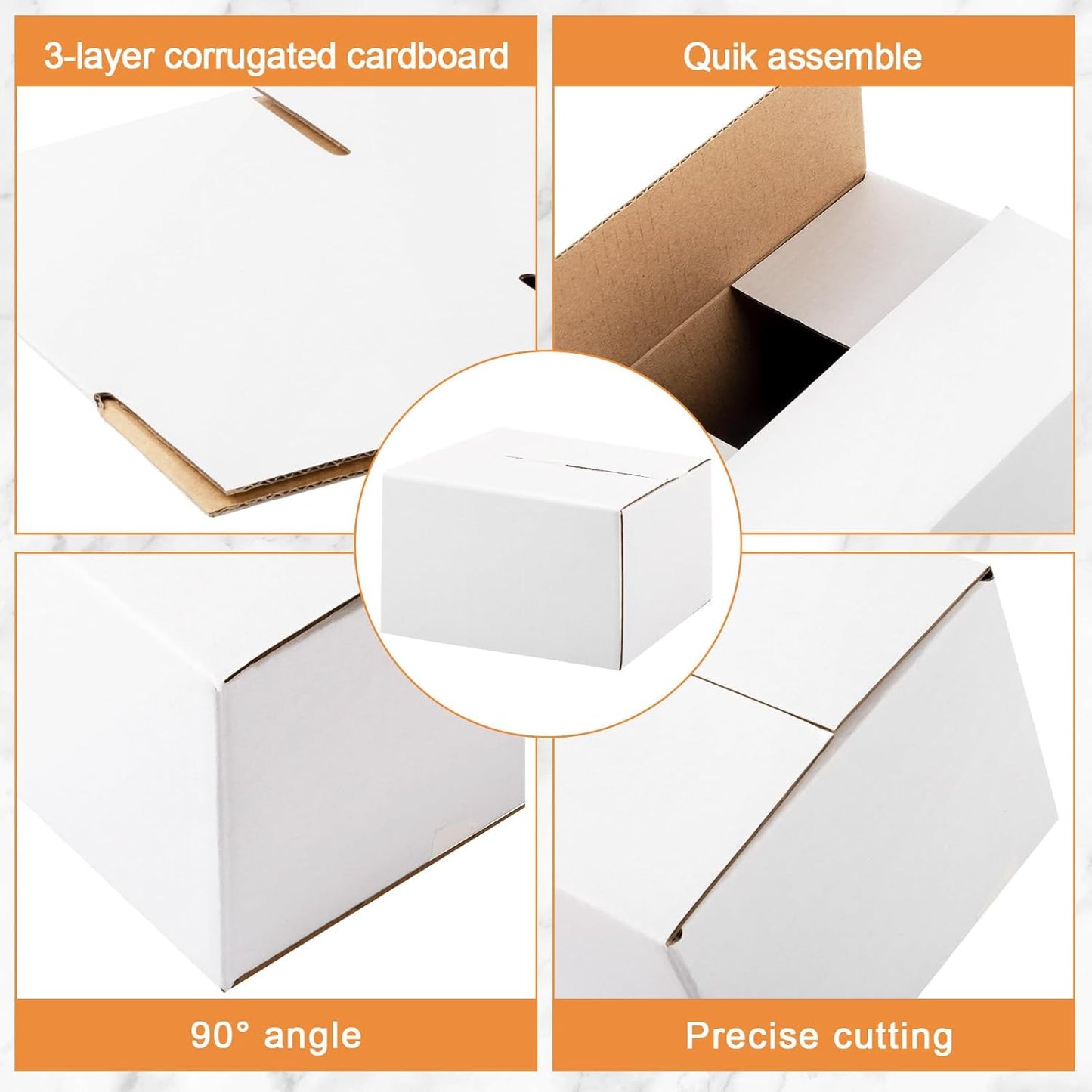 3-layer corrugated cardboard

Quik assemble

90° angle

Precise cutting