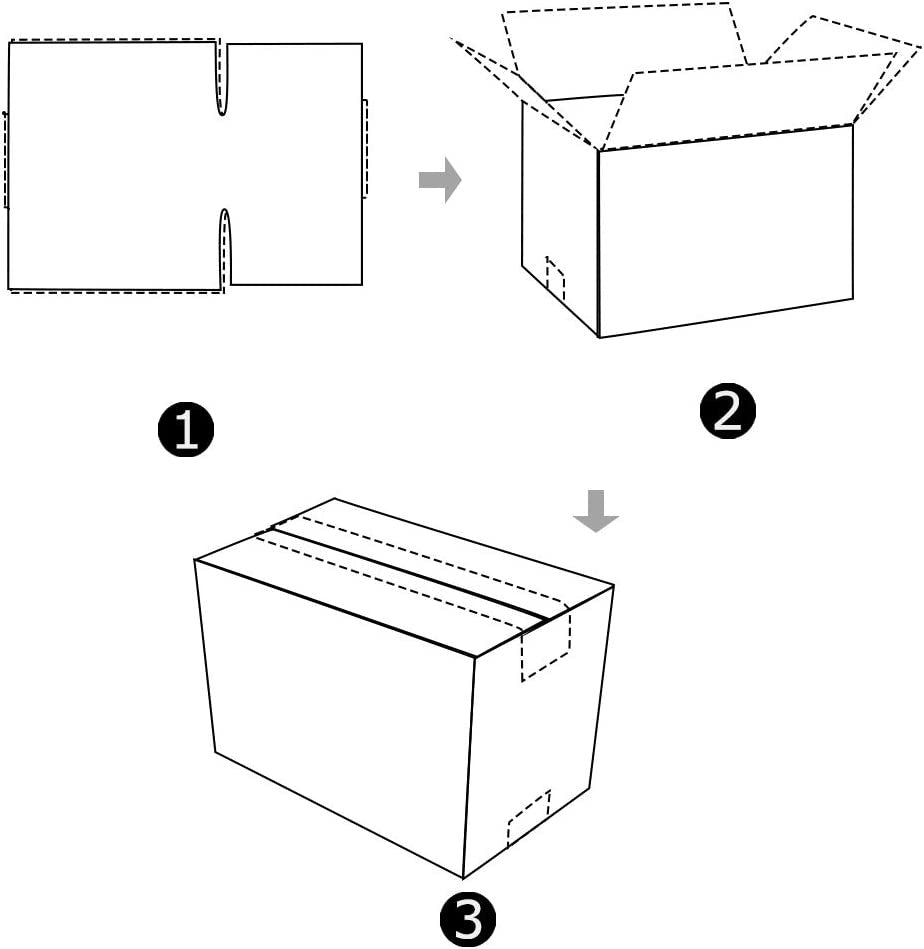 1

2

3