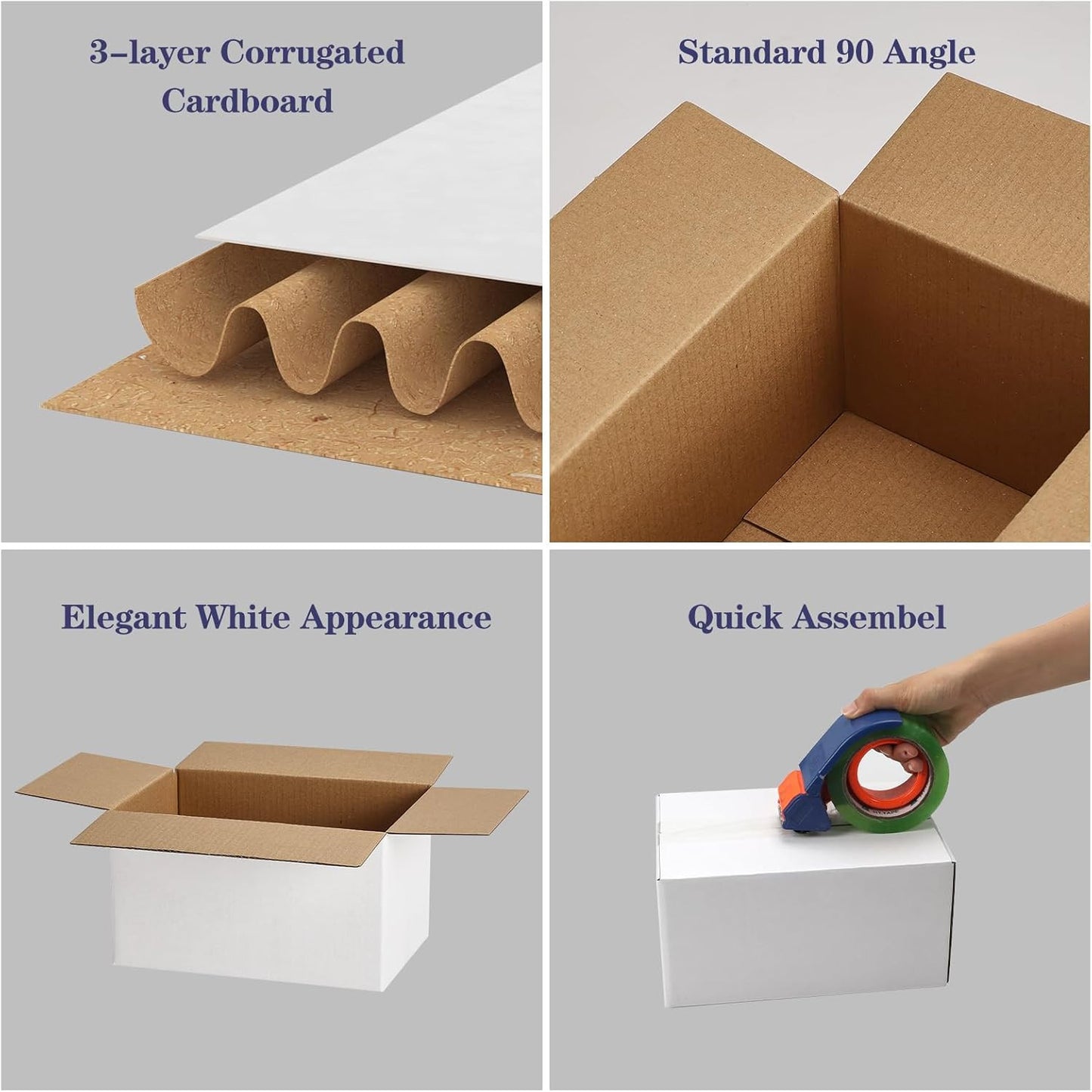 3-layer Corrugated Cardboard

Standard 90 Angle

Elegant White Appearance

Quick Assembel