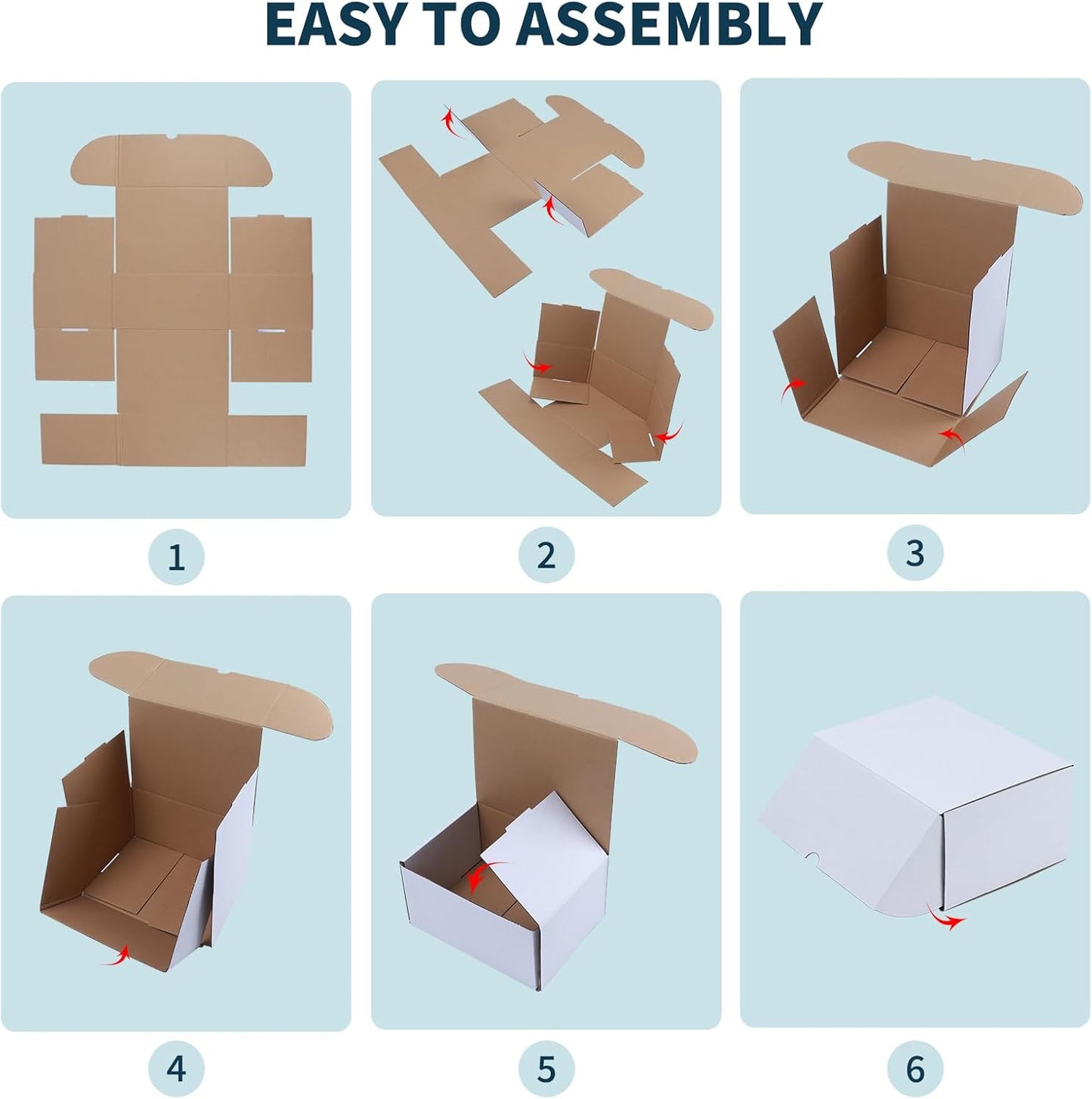 EASY TO ASSEMBLY

1

2

3

4

5

6