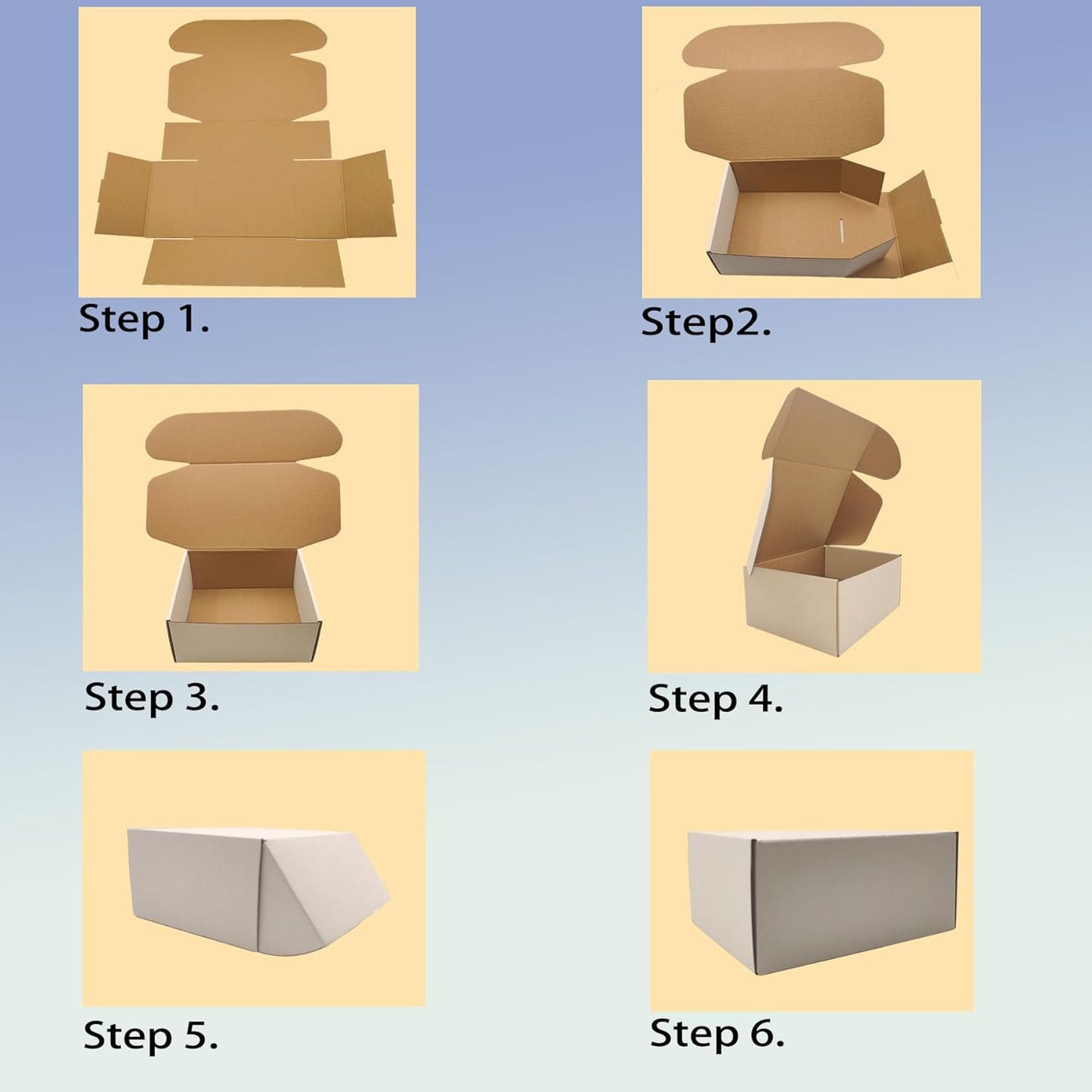 Step 1.

Step2.

Step 3.

Step 4.

Step 5.

Step 6.