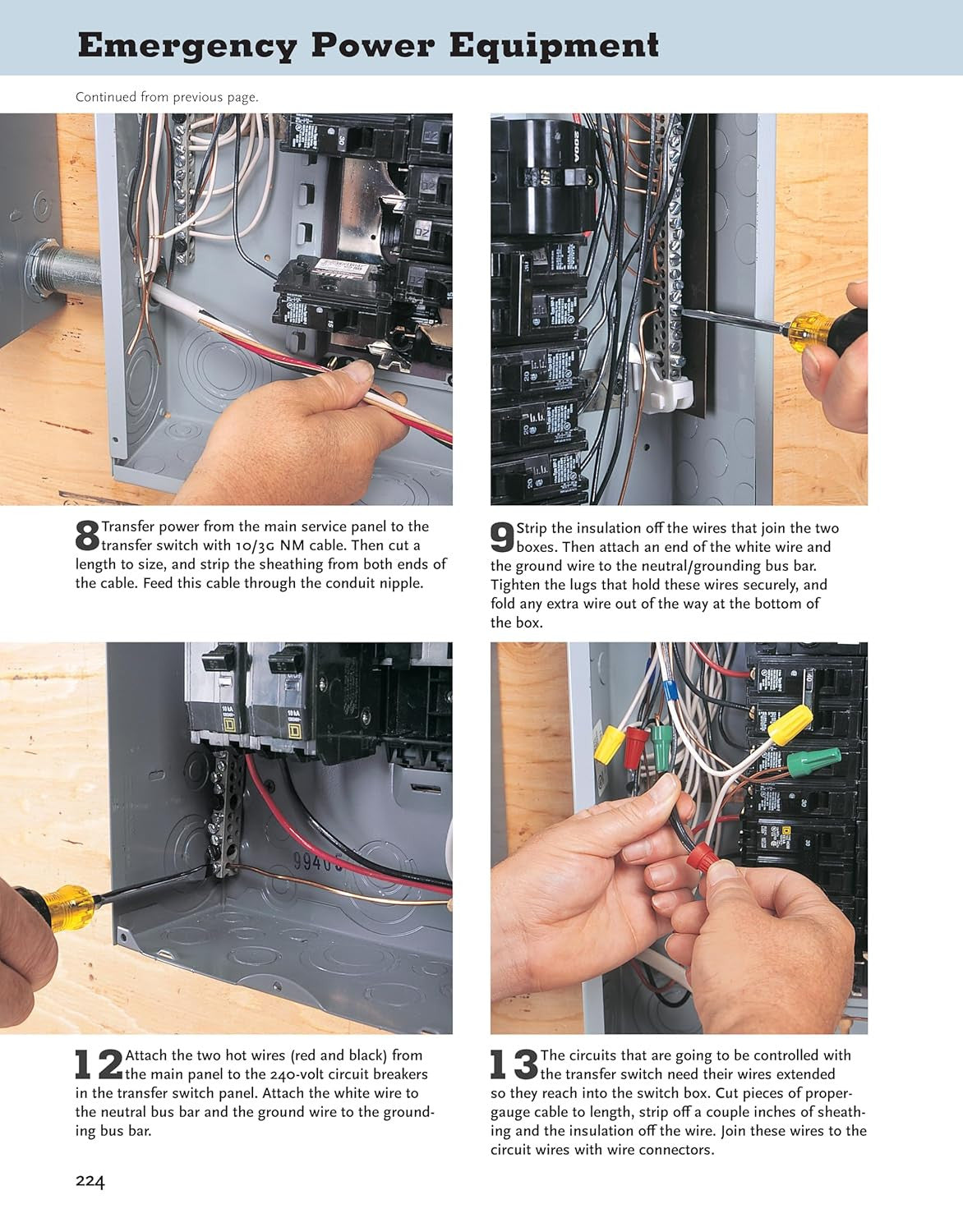 Emergency Power Equipment

Continued from previous page.

8 Transfer power from the main service panel to the transfer switch with 10/3G NM cable. Then cut a length to size, and strip the sheathing from both ends of the cable. Feed this cable through the conduit nipple.

9 Strip the insulation off the wires that join the two boxes. Then attach an end of the white wire and the ground wire to the neutral/grounding bus bar. Tighten the lugs that hold these wires securely, and fold any extra wire out of the way at the bottom of the box.

12 Attach the two hot wires (red and black) from the main panel to the 240-volt circuit breakers in the transfer switch panel. Attach the white wire to the neutral bus bar and the ground wire to the grounding bus bar.

13 The circuits that are going to be controlled with the transfer switch need their wires extended so they reach into the switch box. Cut pieces of proper-gauge cable to length, strip off a couple inches of sheathing and the insulation off the wire. Join these wires to the circuit wires with wire connectors.

224