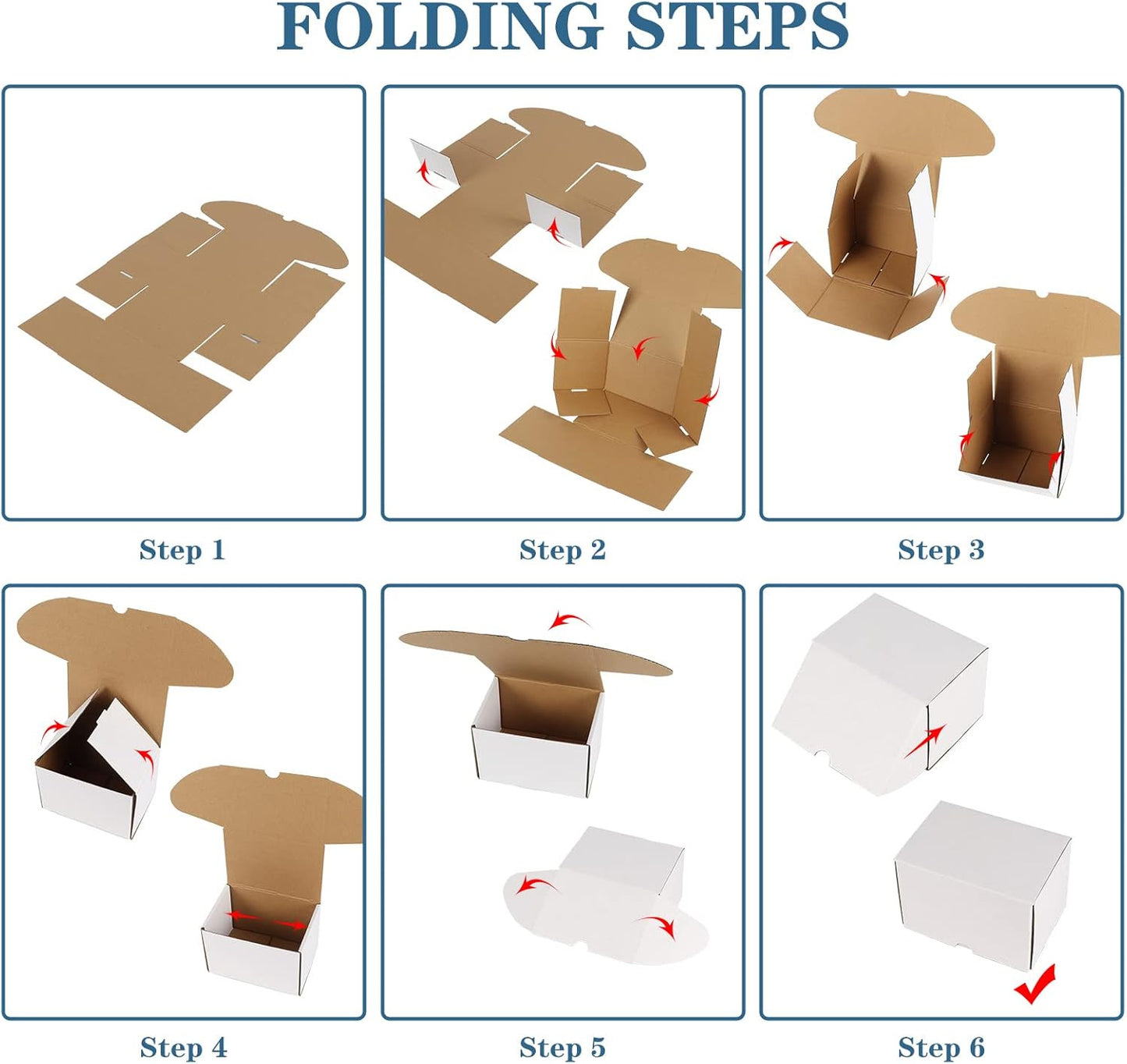 FOLDING STEPS

Step 1

Step 2

Step 3

Step 4

Step 5

Step 6