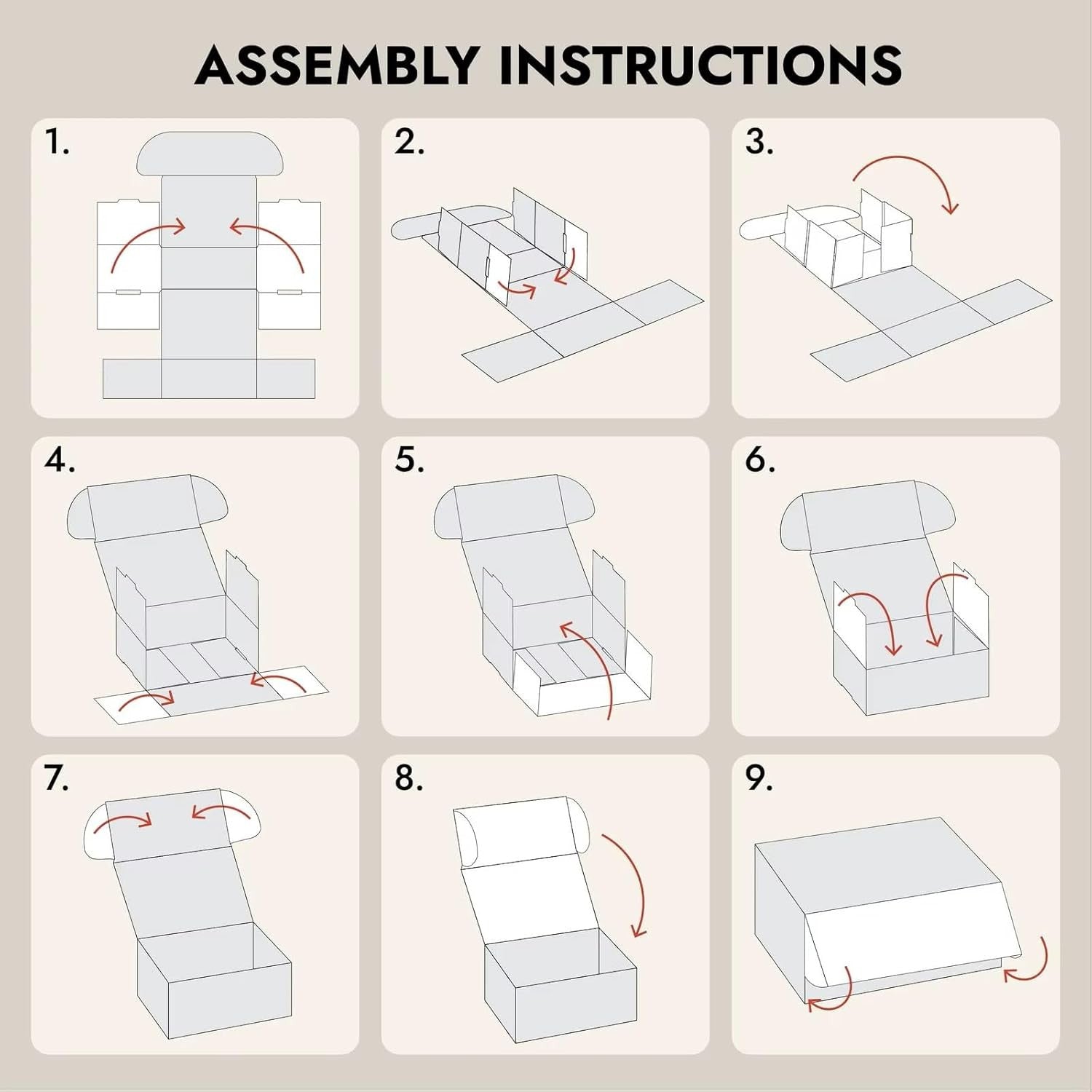 ASSEMBLY INSTRUCTIONS

1.

2.

3.

4.

5.

6.

7.

8.

9.