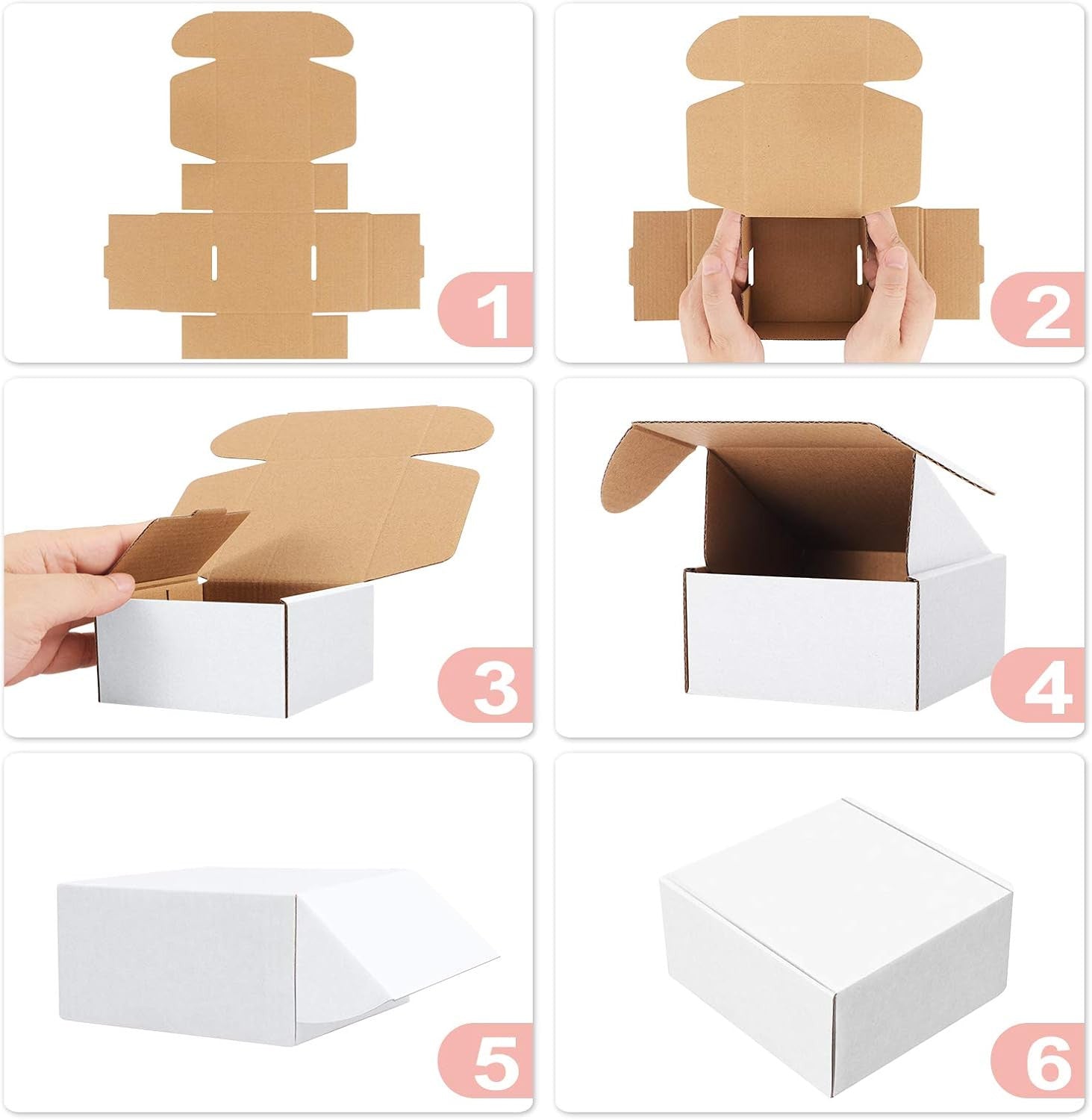 1

2

3

4

5

6