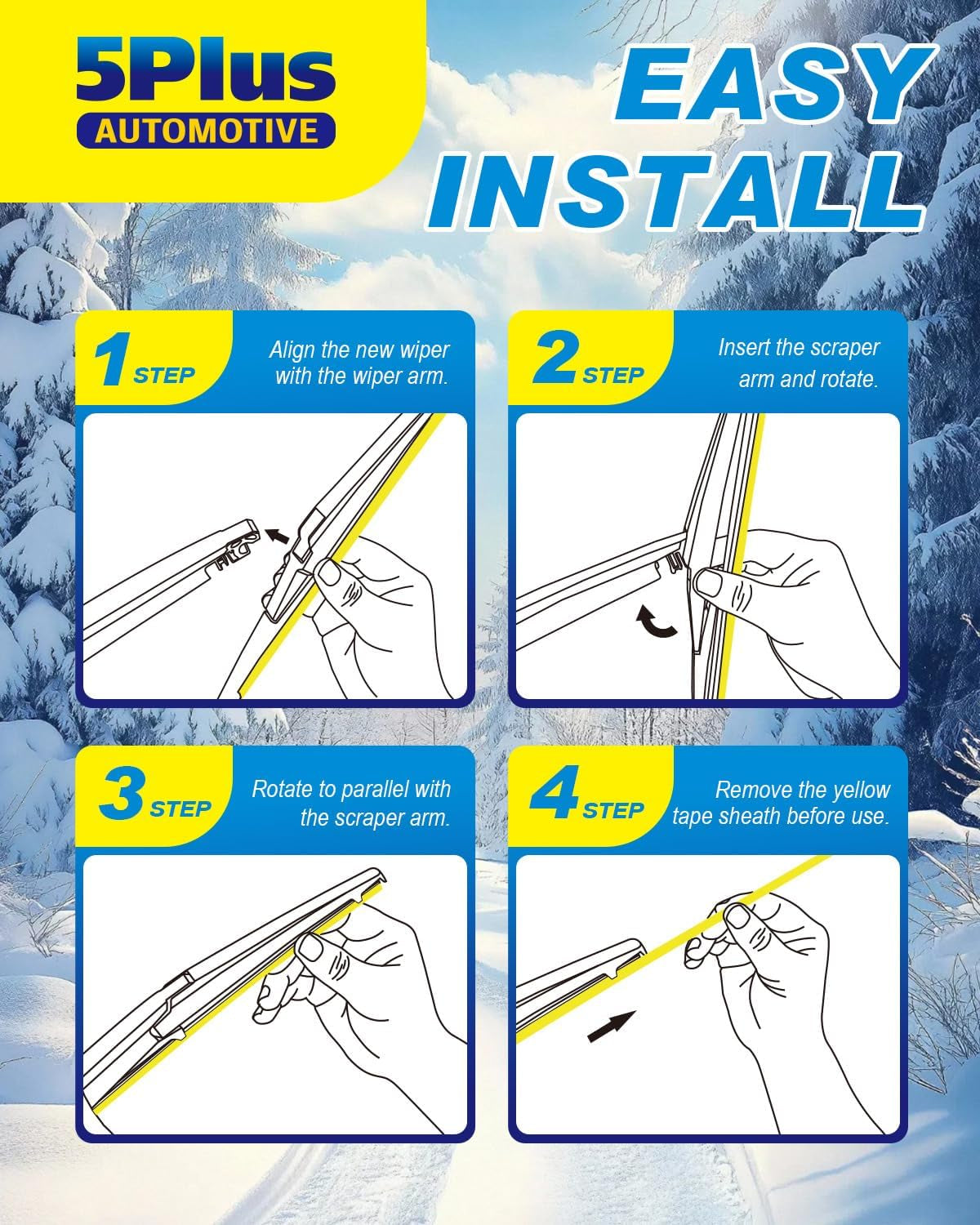 5Plus
AUTOMOTIVE

EASY
INSTALL

1 STEP
Align the new wiper with the wiper arm.

2 STEP
Insert the scraper arm and rotate.

3 STEP
Rotate to parallel with the scraper arm.

4 STEP
Remove the yellow tape sheath before use.