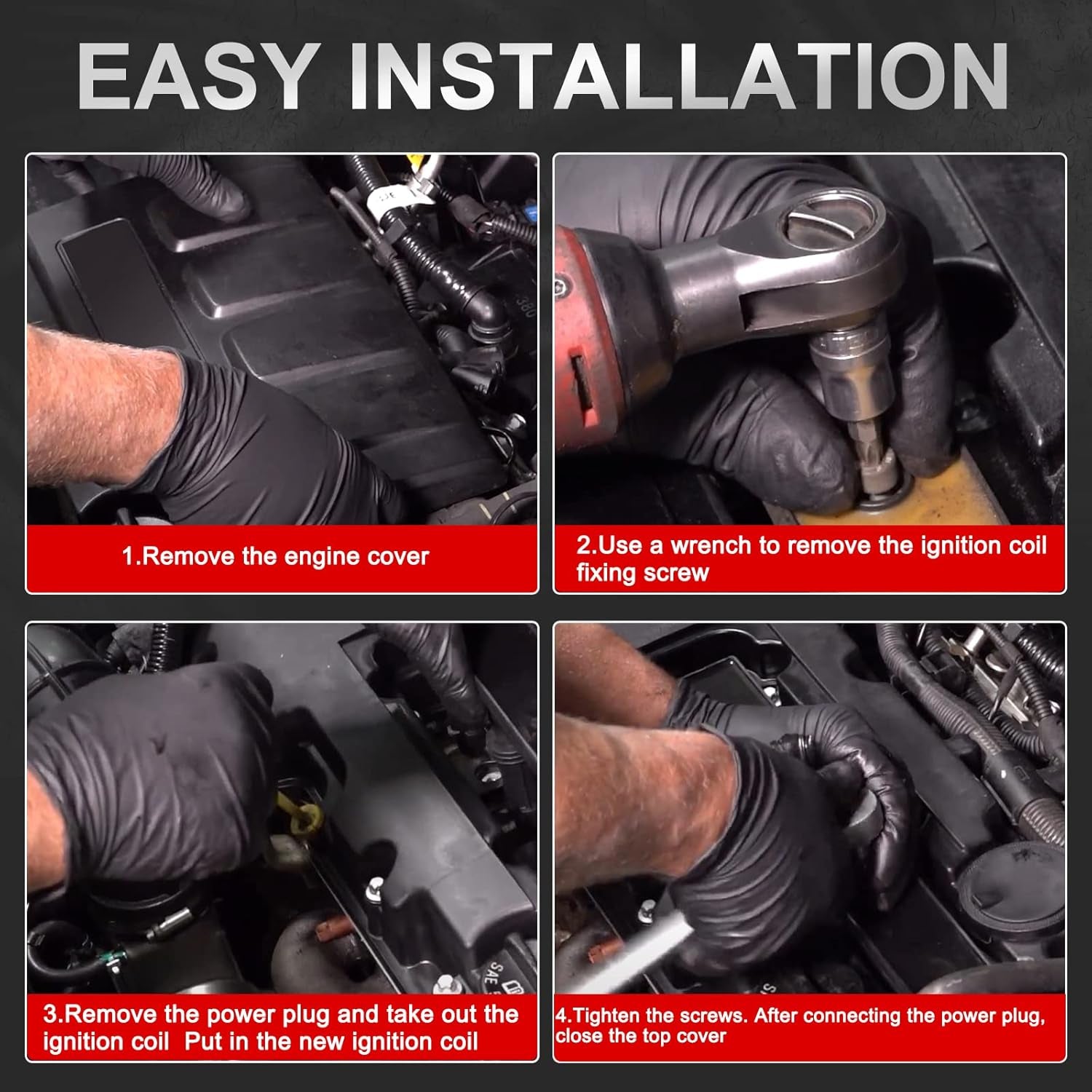 EASY INSTALLATION

1.Remove the engine cover

2.Use a wrench to remove the ignition coil fixing screw

3.Remove the power plug and take out the ignition coil  Put in the new ignition coil

4.Tighten the screws. After connecting the power plug, close the top cover