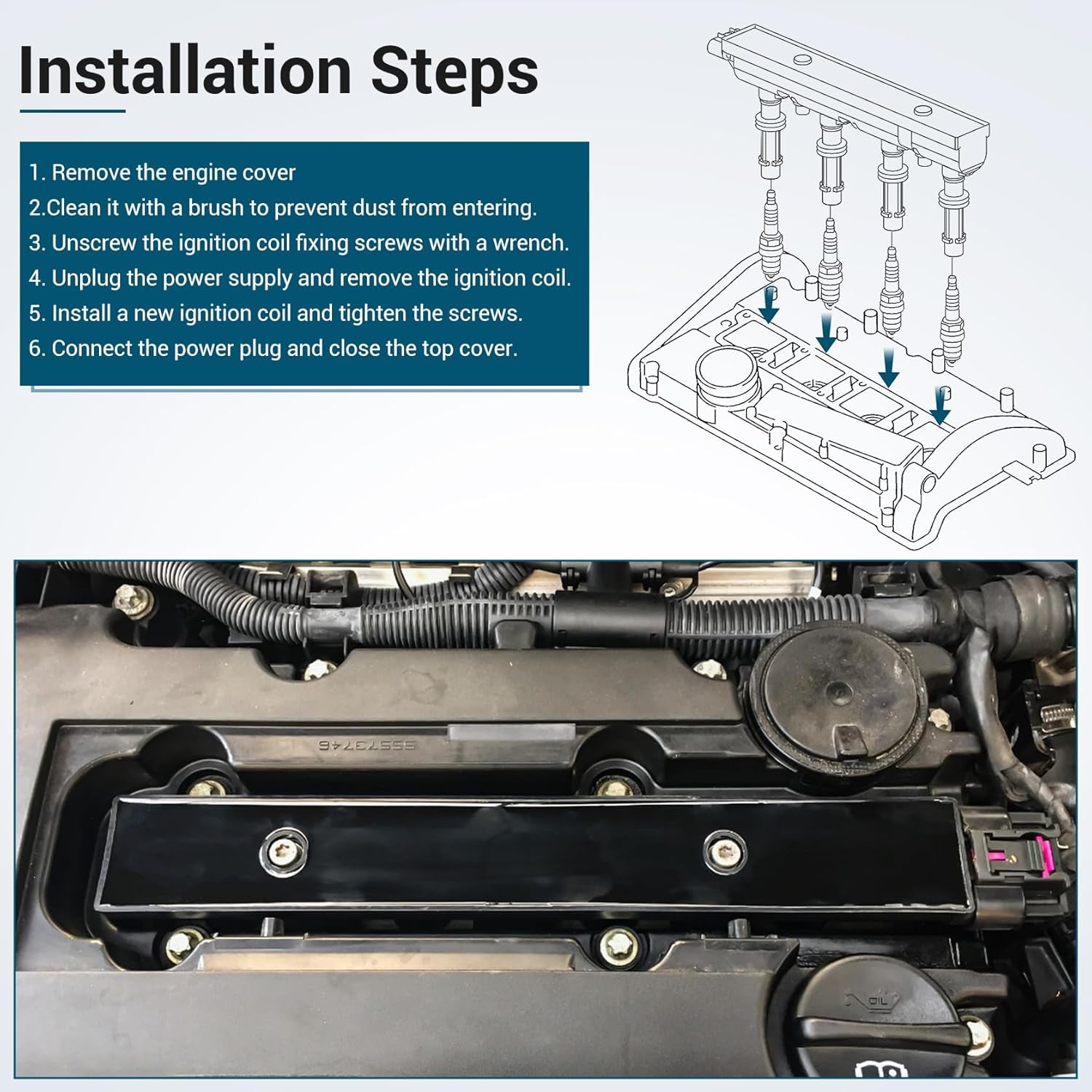 Installation Steps

1. Remove the engine cover
2.Clean it with a brush to prevent dust from entering.
3. Unscrew the ignition coil fixing screws with a wrench.
4. Unplug the power supply and remove the ignition coil.
5. Install a new ignition coil and tighten the screws.
6. Connect the power plug and close the top cover.

55573746

OIL