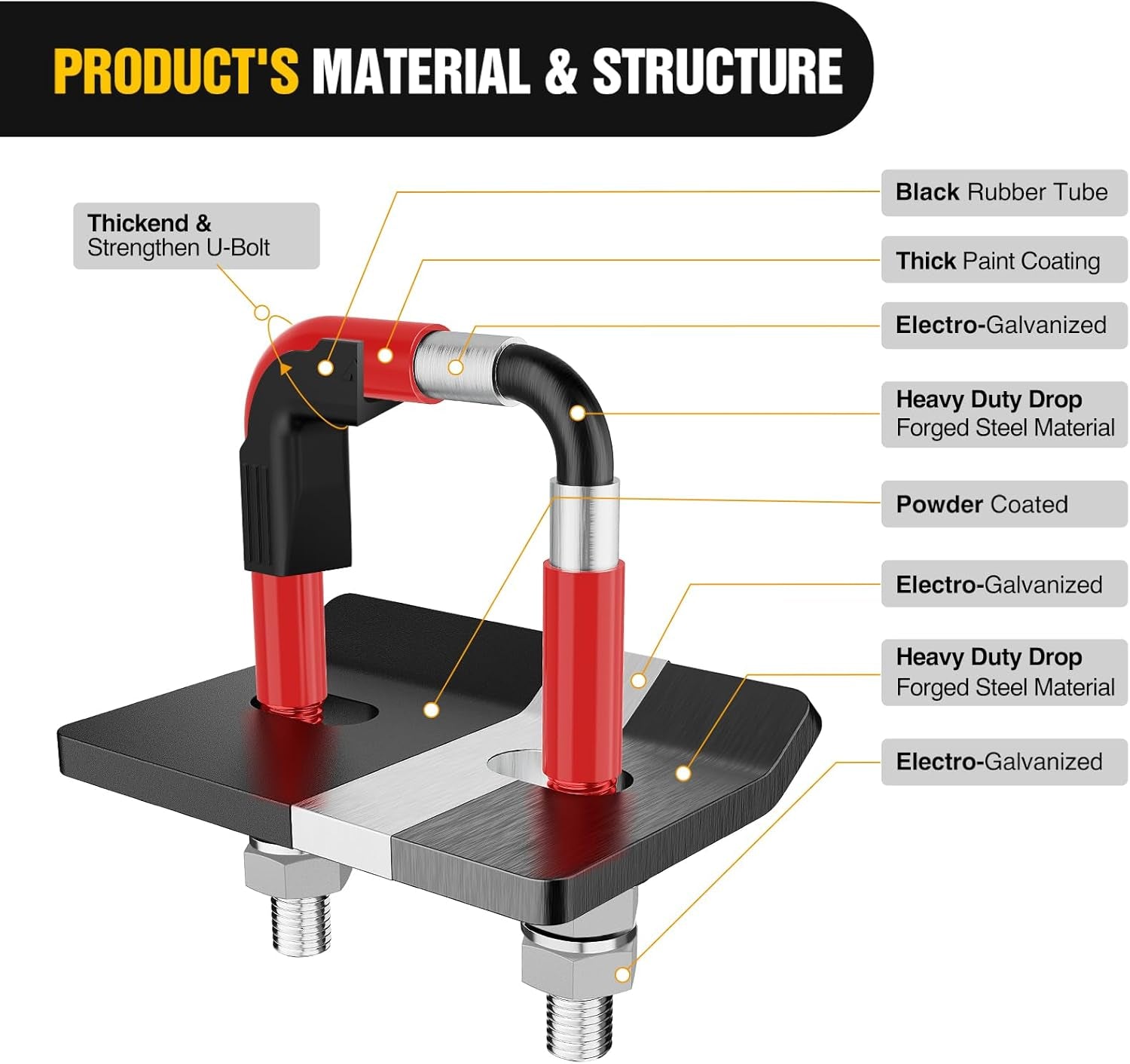 PRODUCT'S MATERIAL & STRUCTURE

Thickend & Strengthen U-Bolt

Black Rubber Tube

Thick Paint Coating

Electro-Galvanized

Heavy Duty Drop Forged Steel Material

Powder Coated

Electro-Galvanized

Heavy Duty Drop Forged Steel Material

Electro-Galvanized