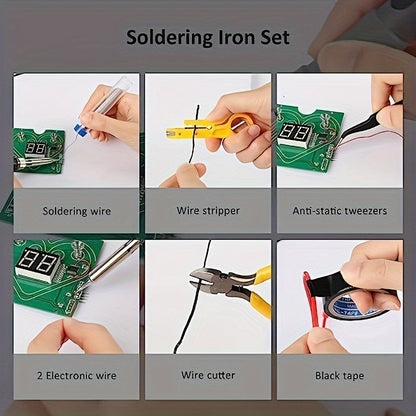 Soldering Iron Set

Soldering wire

Wire stripper

Anti-static tweezers

2 Electronic wire

Wire cutter

Black tape