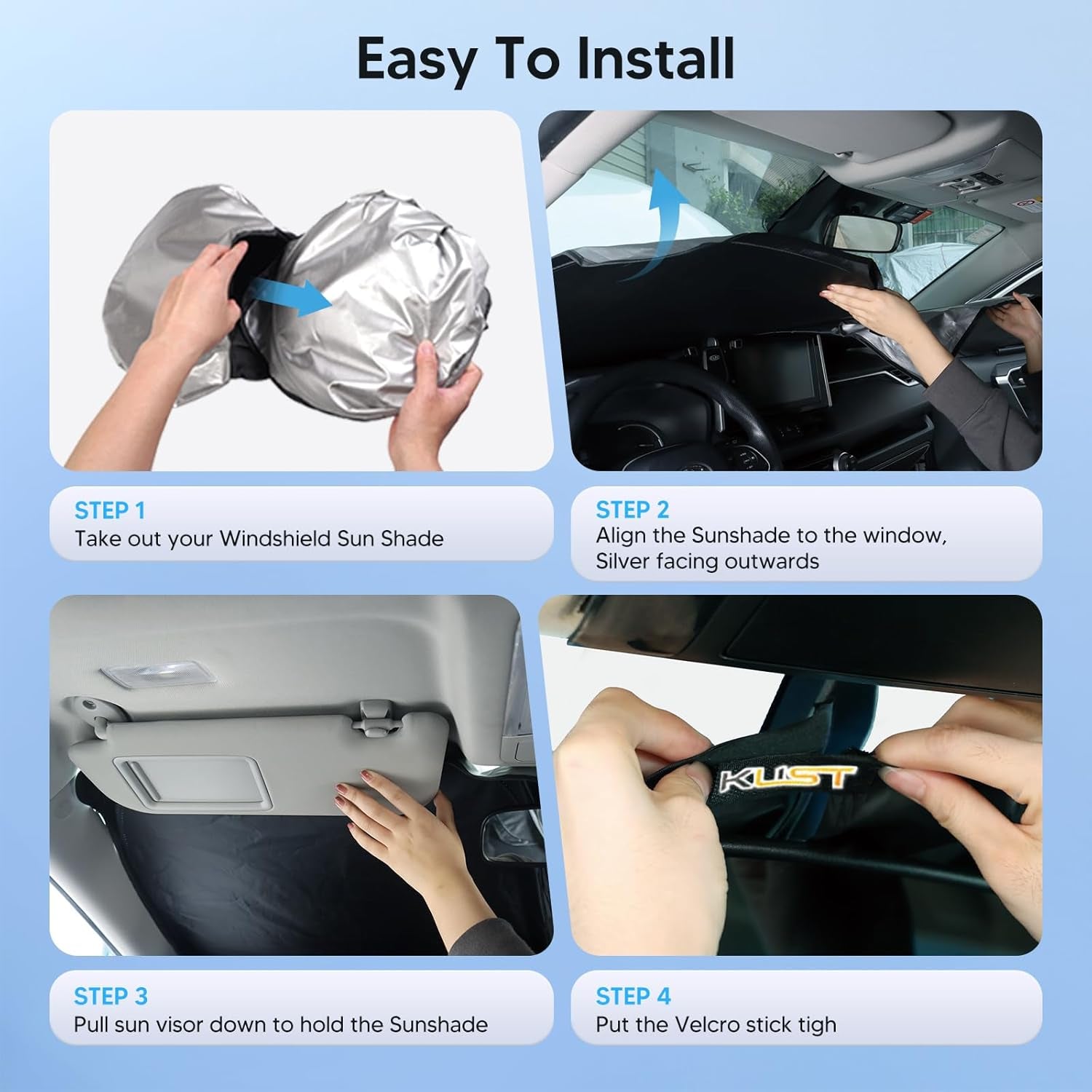 Easy To Install

STEP 1
Take out your Windshield Sun Shade

STEP 2
Align the Sunshade to the window, Silver facing outwards

STEP 3
Pull sun visor down to hold the Sunshade

KUST

STEP 4
Put the Velcro stick tigh