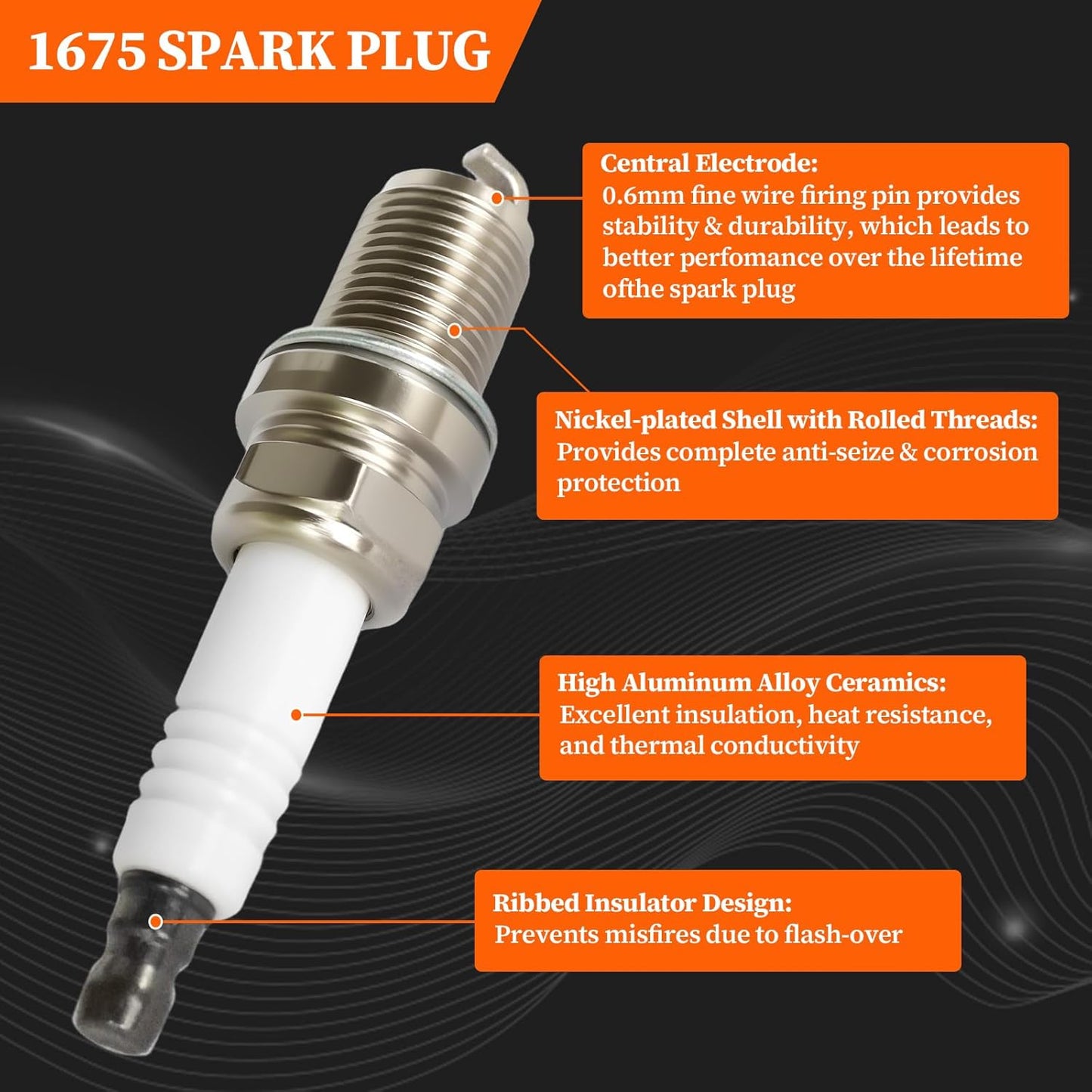 1675 SPARK PLUG

Central Electrode:
0.6mm fine wire firing pin provides stability & durability, which leads to better perfomance over the lifetime ofthe spark plug

Nickel-plated Shell with Rolled Threads:
Provides complete anti-seize & corrosion protection

High Aluminum Alloy Ceramics:
Excellent insulation, heat resistance, and thermal conductivity

Ribbed Insulator Design:
Prevents misfires due to flash-over