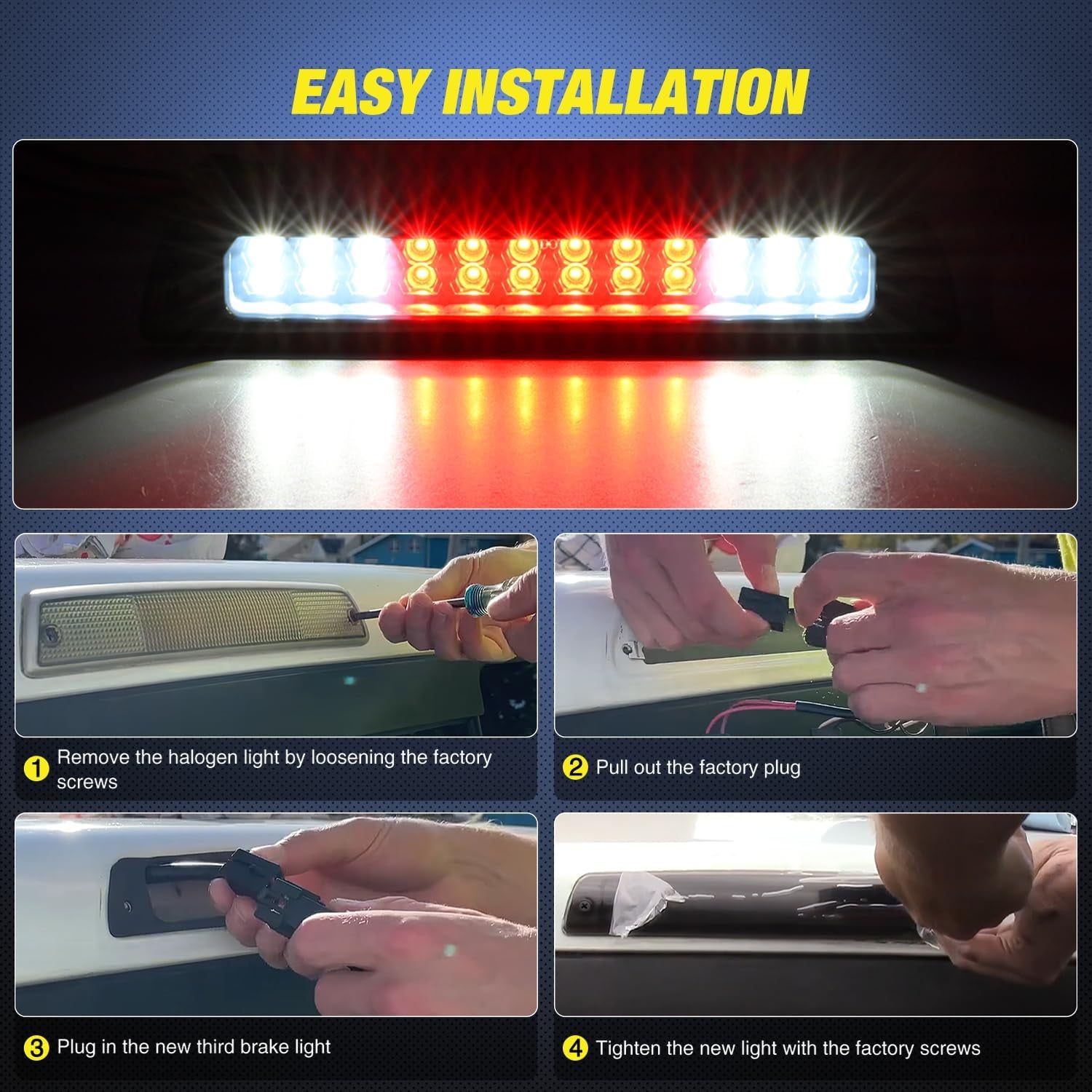 EASY INSTALLATION

1 Remove the halogen light by loosening the factory screws

2 Pull out the factory plug

3 Plug in the new third brake light

4 Tighten the new light with the factory screws