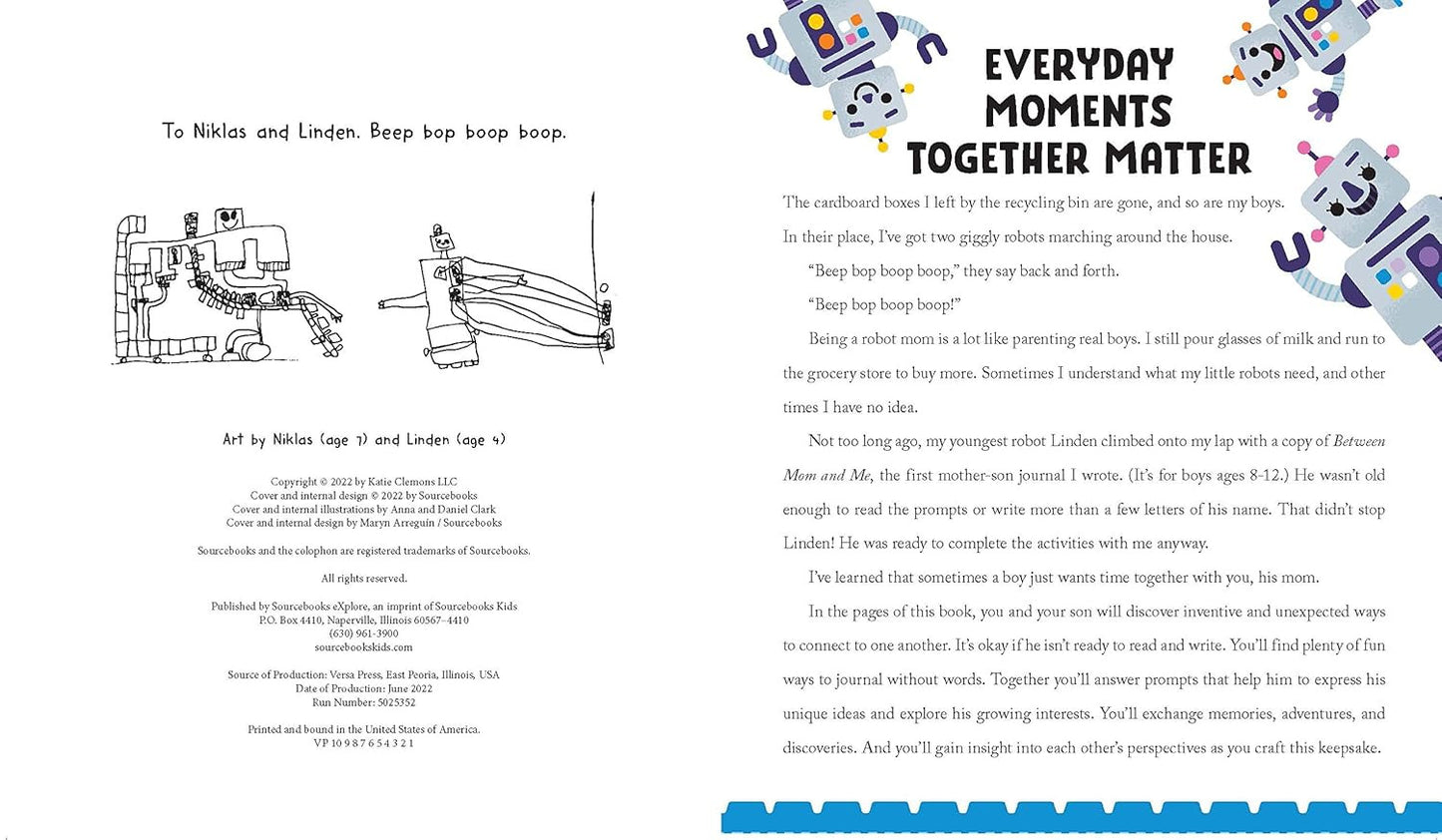 To Niklas and Linden. Beep bop boop boop.

Art by Niklas (age 7) and Linden (age 4)

Copyright © 2022 by Katie Clemons LLC
Cover and internal design © 2022 by Sourcebooks
Cover and internal illustrations by Anna and Daniel Clark
Cover and internal design by Maryn Arreguín / Sourcebooks

Sourcebooks and the colophon are registered trademarks of Sourcebooks.

All rights reserved.

Published by Sourcebooks eXplore, an imprint of Sourcebooks Kids
P.O. Box 4410, Naperville, Illinois 60567–4410
(630) 961-3900
sourcebookskids.com

Source of Production: Versa Press, East Peoria, Illinois, USA
Date of Production: June 2022
Run Number: 5025352

Printed and bound in the United States of America.
VP 10 9 8 7 6 5 4 3 2 1

EVERYDAY MOMENTS TOGETHER MATTER

The cardboard boxes I left by the recycling bin are gone, and so are my boys. In their place, I've got two giggly robots marching around the house.

"Beep bop boop boop," they say back and forth.

"Beep bop boop boop!"

Being a robot mom is a lot like parenting real boys. I still pour glasses of milk and run to the grocery store to buy more. Sometimes I understand what my little robots need, and other times I have no idea.

Not too long ago, my youngest robot Linden climbed onto my lap with a copy of Between Mom and Me, the first mother-son journal I wrote. (It's for boys ages 8-12.) He wasn't old enough to read the prompts or write more than a few letters of his name. That didn't stop Linden! He was ready to complete the activities with me anyway.

I've learned that sometimes a boy just wants time together with you, his mom.

In the pages of this book, you and your son will discover inventive and unexpected ways to connect to one another. It's okay if he isn't ready to read and write. You'll find plenty of fun ways to journal without words. Together you'll answer prompts that help him to express his unique ideas and explore his growing interests. You'll exchange memories, adventures, and discoveries. And you'll gain insight into each other's perspectives as you craft this keepsake.