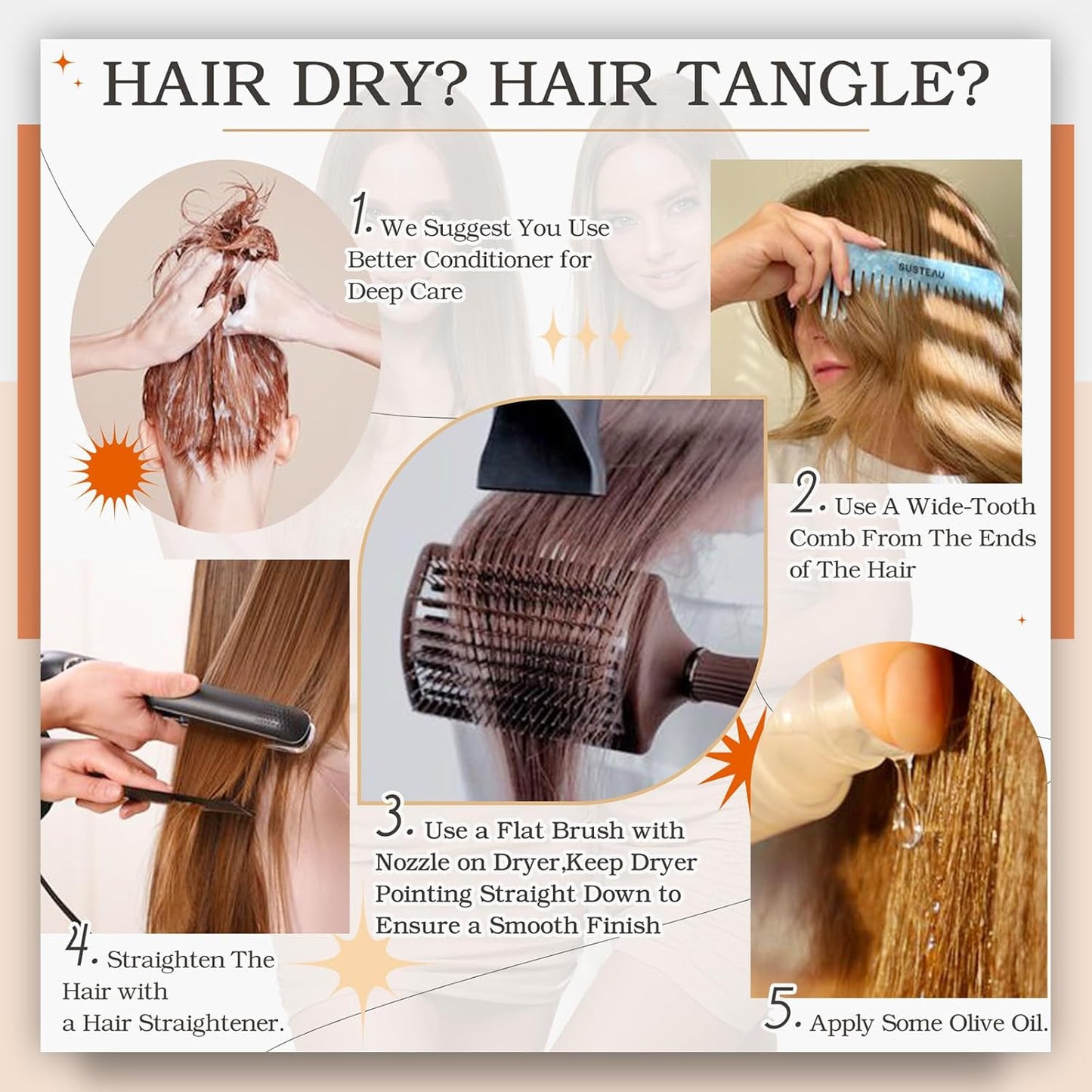 HAIR DRY? HAIR TANGLE?

1. We Suggest You Use Better Conditioner for Deep Care

SUSTEAU

2. Use A Wide-Tooth Comb From The Ends of The Hair

3. Use a Flat Brush with Nozzle on Dryer,Keep Dryer Pointing Straight Down to Ensure a Smooth Finish

4. Straighten The Hair with a Hair Straightener.

5. Apply Some Olive Oil.