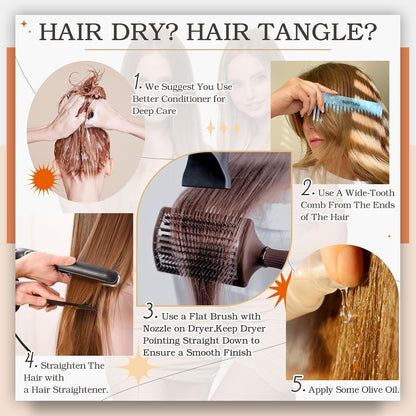 HAIR DRY? HAIR TANGLE?

1. We Suggest You Use Better Conditioner for Deep Care

2. Use A Wide-Tooth Comb From The Ends of The Hair

3. Use a Flat Brush with Nozzle on Dryer,Keep Dryer Pointing Straight Down to Ensure a Smooth Finish

4. Straighten The Hair with a Hair Straightener.

5. Apply Some Olive Oil.