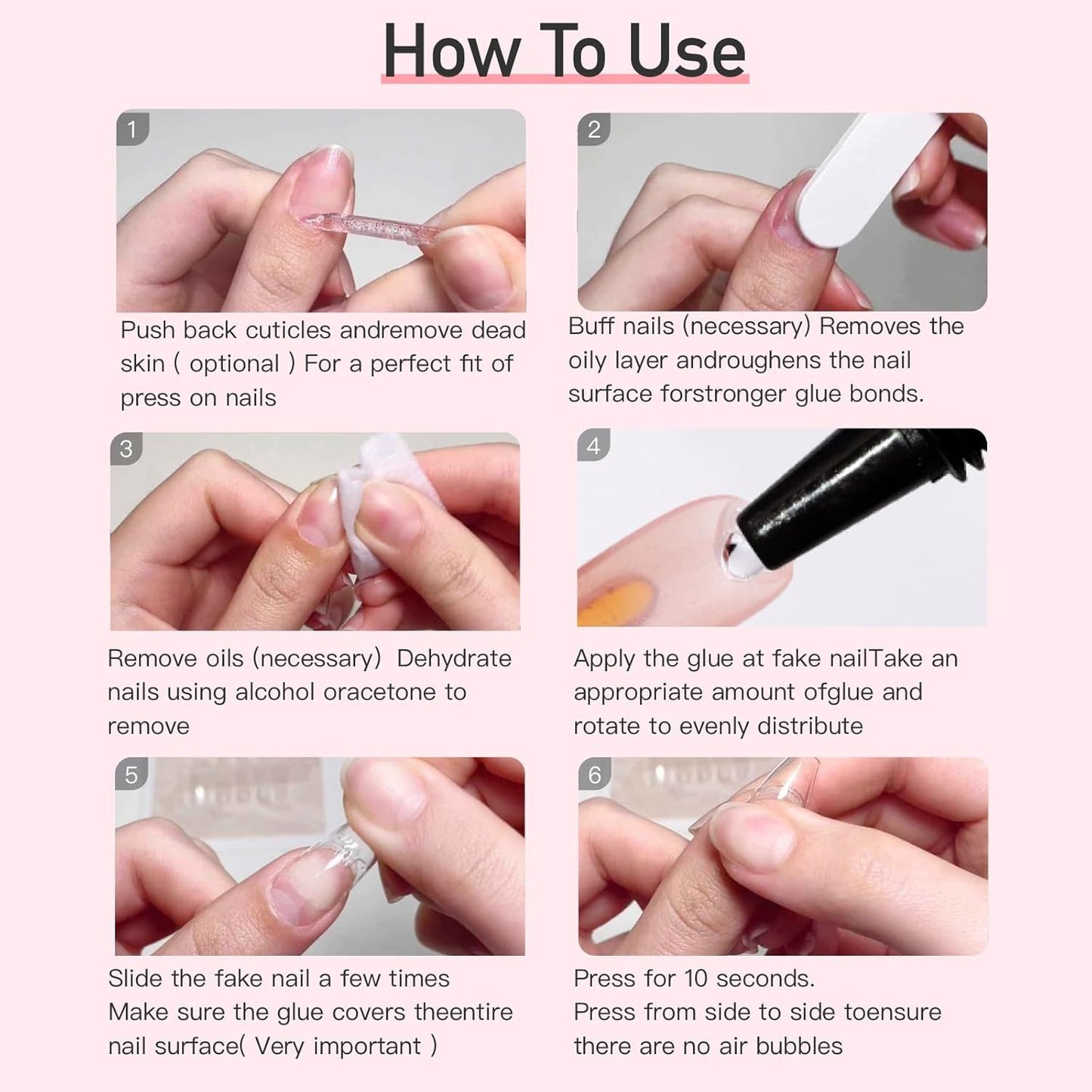 How To Use

1

Push back cuticles andremove dead skin ( optional ) For a perfect fit of press on nails

2

Buff nails (necessary) Removes the oily layer androughens the nail surface forstronger glue bonds.

3

Remove oils (necessary) Dehydrate nails using alcohol oracetone to remove

4

Apply the glue at fake nailTake an appropriate amount ofglue and rotate to evenly distribute

5

Slide the fake nail a few times
Make sure the glue covers theentire nail surface( Very important )

6

Press for 10 seconds.
Press from side to side toensure there are no air bubbles