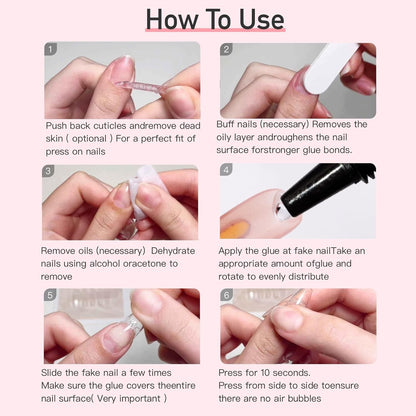 How To Use

1

Push back cuticles andremove dead skin ( optional ) For a perfect fit of press on nails

2

Buff nails (necessary) Removes the oily layer androughens the nail surface forstronger glue bonds.

3

Remove oils (necessary) Dehydrate nails using alcohol oracetone to remove

4

Apply the glue at fake nailTake an appropriate amount ofglue and rotate to evenly distribute

5

Slide the fake nail a few times
Make sure the glue covers theentire nail surface( Very important )

6

Press for 10 seconds.
Press from side to side toensure there are no air bubbles