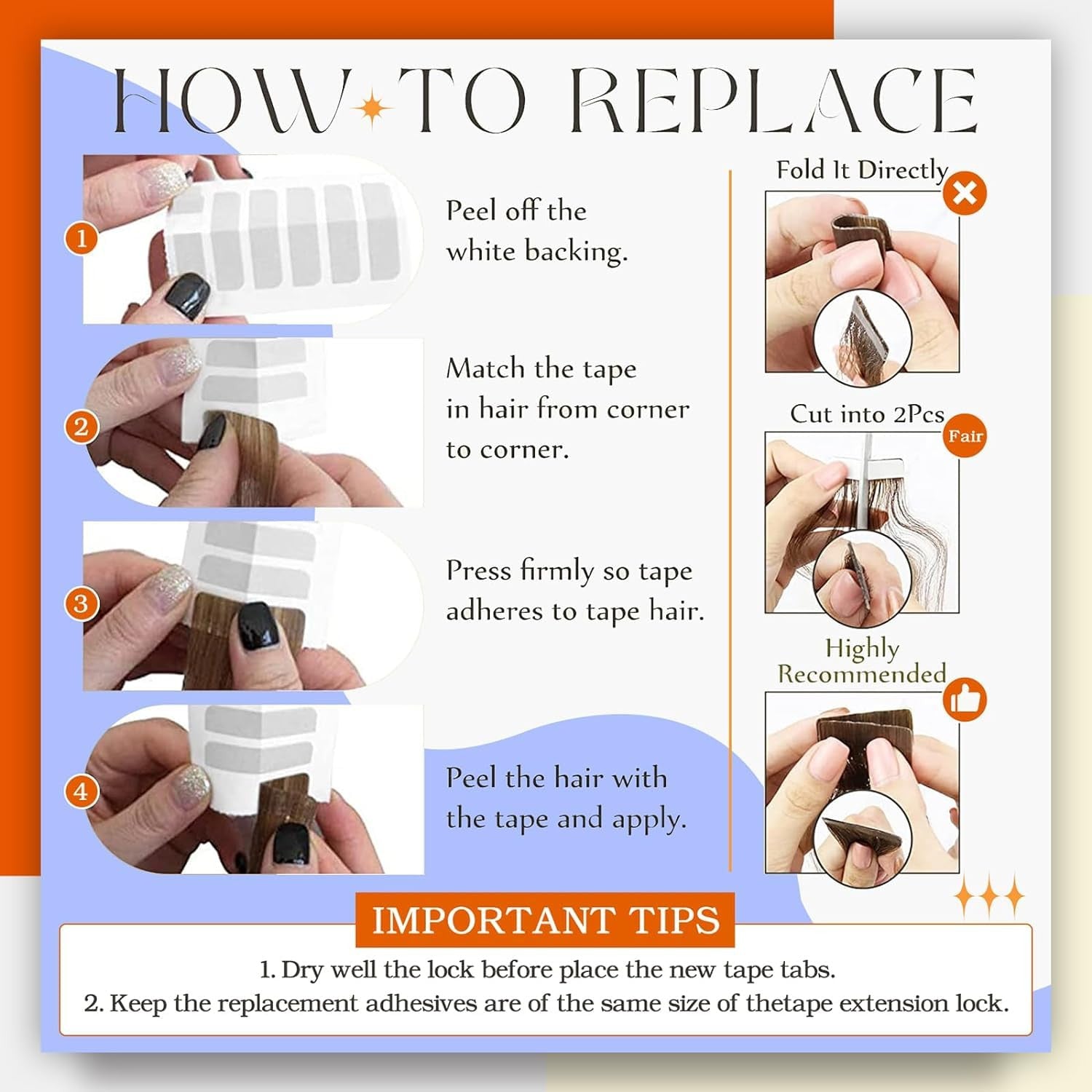 HOW TO REPLACE

1 Peel off the white backing.

2 Match the tape in hair from corner to corner.

3 Press firmly so tape adheres to tape hair.

4 Peel the hair with the tape and apply.

Fold It Directly

Cut into 2Pcs
Fair

Highly Recommended

IMPORTANT TIPS
1. Dry well the lock before place the new tape tabs.
2. Keep the replacement adhesives are of the same size of thetape extension lock.