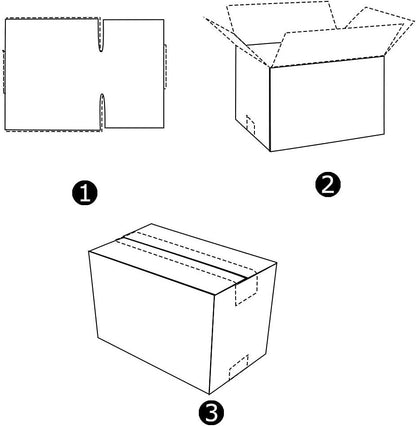 1

2

3