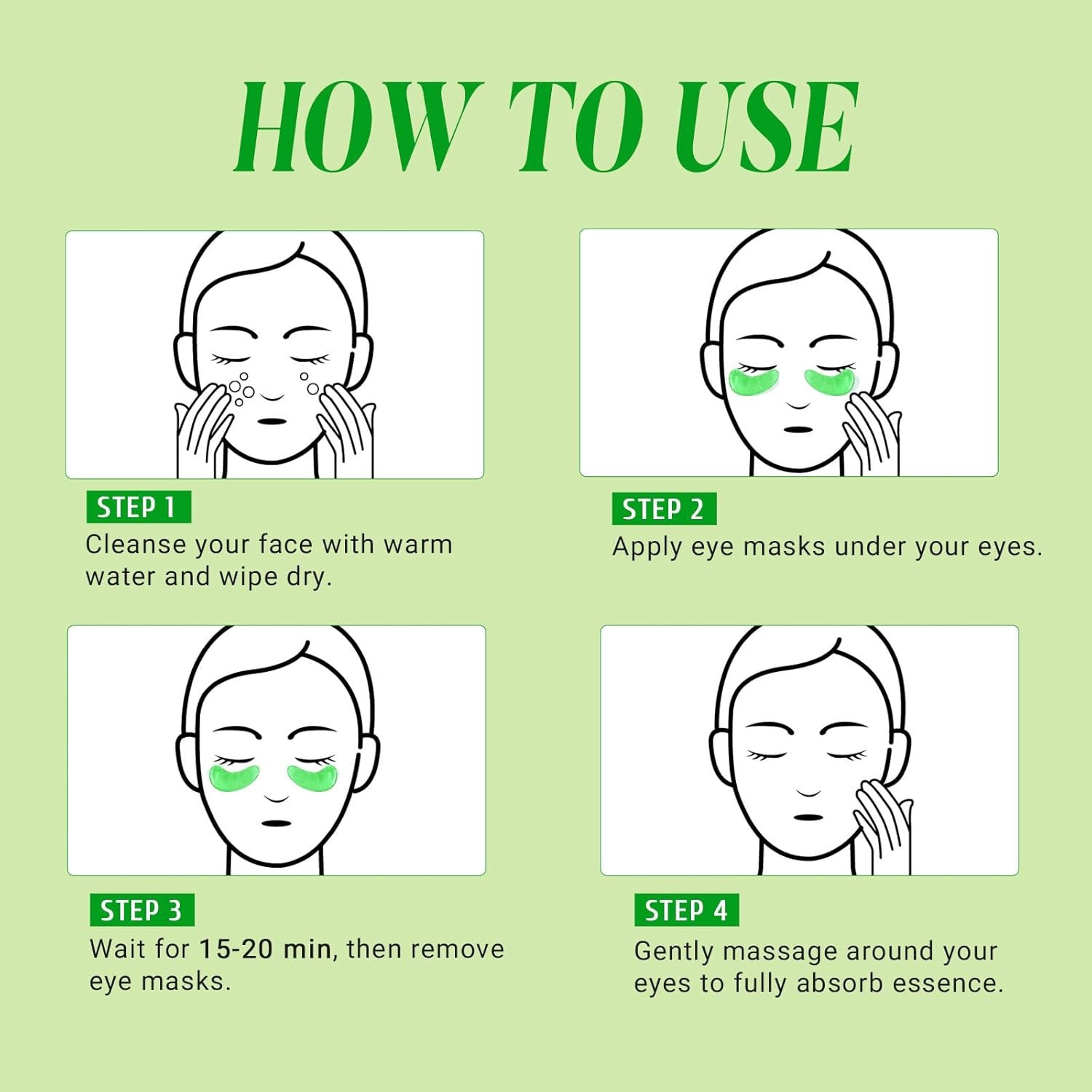 HOW TO USE

STEP 1
Cleanse your face with warm water and wipe dry.

STEP 2
Apply eye masks under your eyes.

STEP 3
Wait for 15-20 min, then remove eye masks.

STEP 4
Gently massage around your eyes to fully absorb essence.