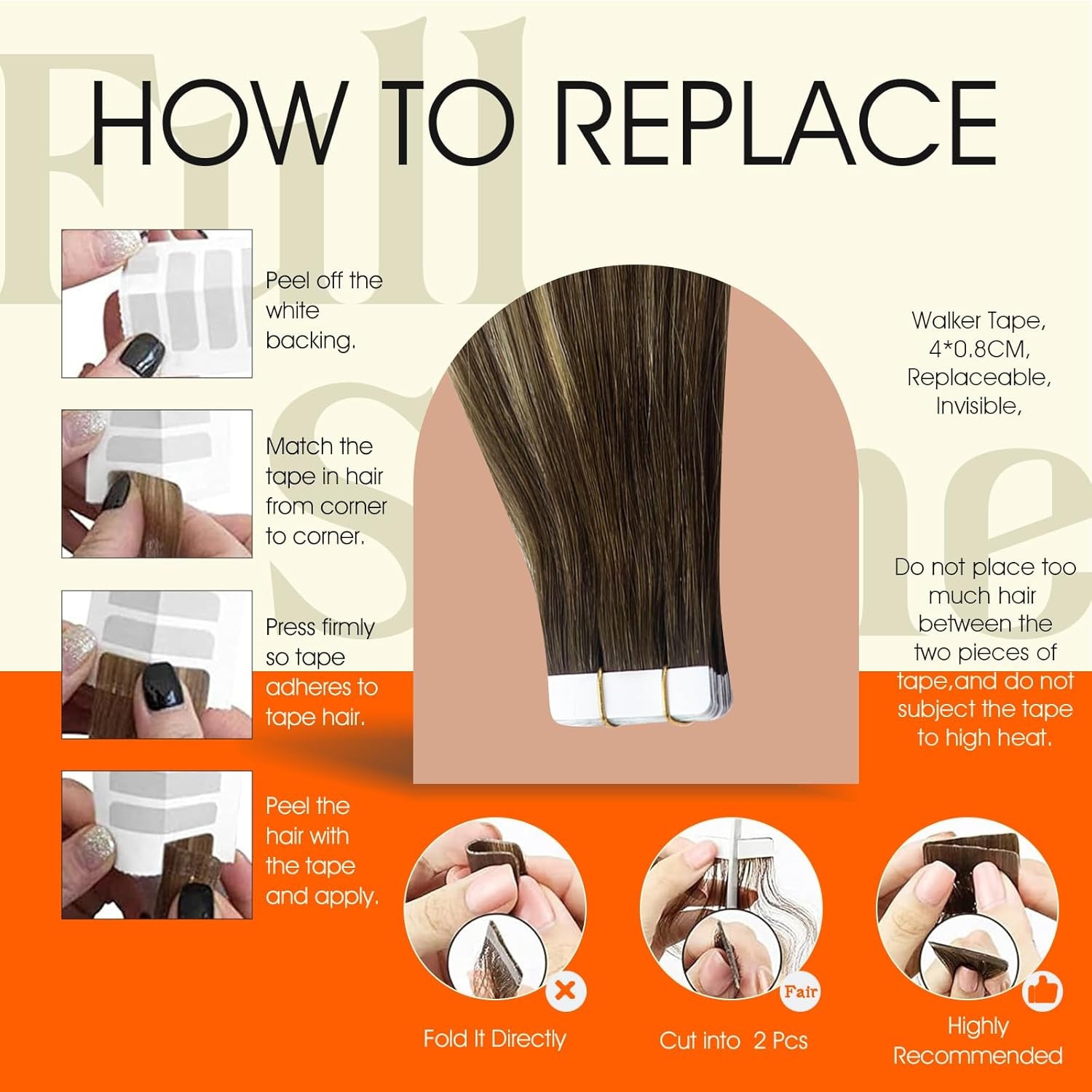 Full Shine

HOW TO REPLACE

Peel off the white backing.

Match the tape in hair from corner to corner.

Press firmly so tape adheres to tape hair.

Peel the hair with the tape and apply.

Walker Tape, 4*0.8CM, Replaceable, Invisible,

Do not place too much hair between the two pieces of tape,and do not subject the tape to high heat.

Fold It Directly

Fair

Cut into 2 Pcs

Highly Recommended