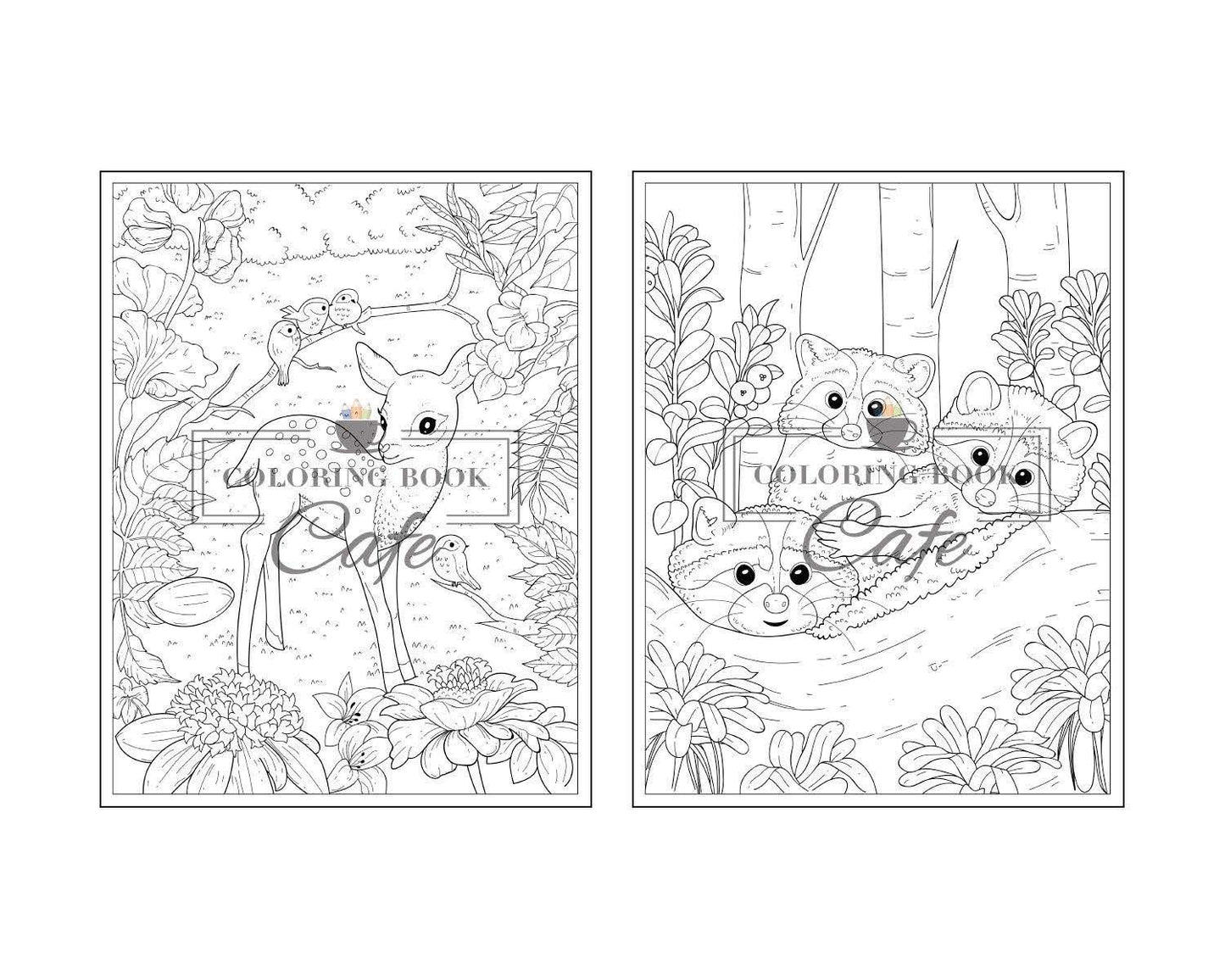 COLORING BOOK
Cafe

COLORING BOOK
Cafe