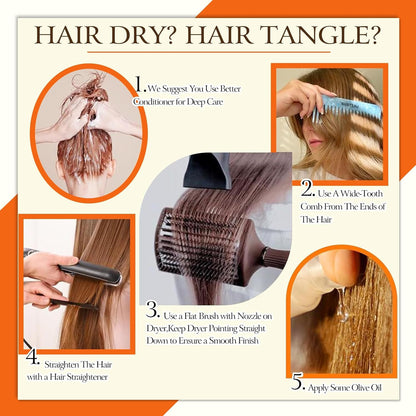 HAIR DRY? HAIR TANGLE?

1. We Suggest You Use Better Conditioner for Deep Care

2. Use A Wide-Tooth Comb From The Ends of The Hair

3. Use a Flat Brush with Nozzle on Dryer,Keep Dryer Pointing Straight Down to Ensure a Smooth Finish

4. Straighten The Hair with a Hair Straightener

5. Apply Some Olive Oil