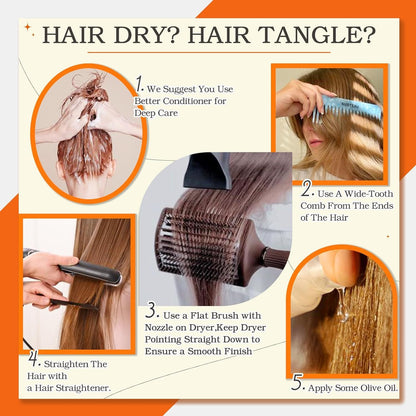 HAIR DRY? HAIR TANGLE?

1. We Suggest You Use Better Conditioner for Deep Care

2. Use A Wide-Tooth Comb From The Ends of The Hair

3. Use a Flat Brush with Nozzle on Dryer,Keep Dryer Pointing Straight Down to Ensure a Smooth Finish

4. Straighten The Hair with a Hair Straightener.

5. Apply Some Olive Oil.