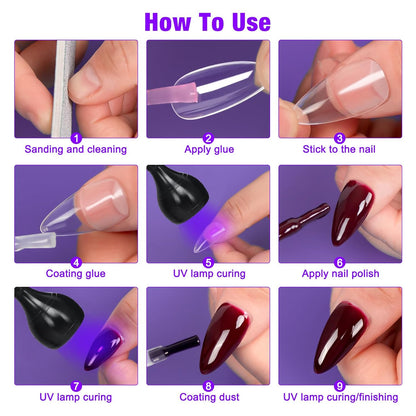 How To Use

1
Sanding and cleaning

2
Apply glue

3
Stick to the nail

4
Coating glue

5
UV lamp curing

6
Apply nail polish

7
UV lamp curing

8
Coating dust

9
UV lamp curing/finishing