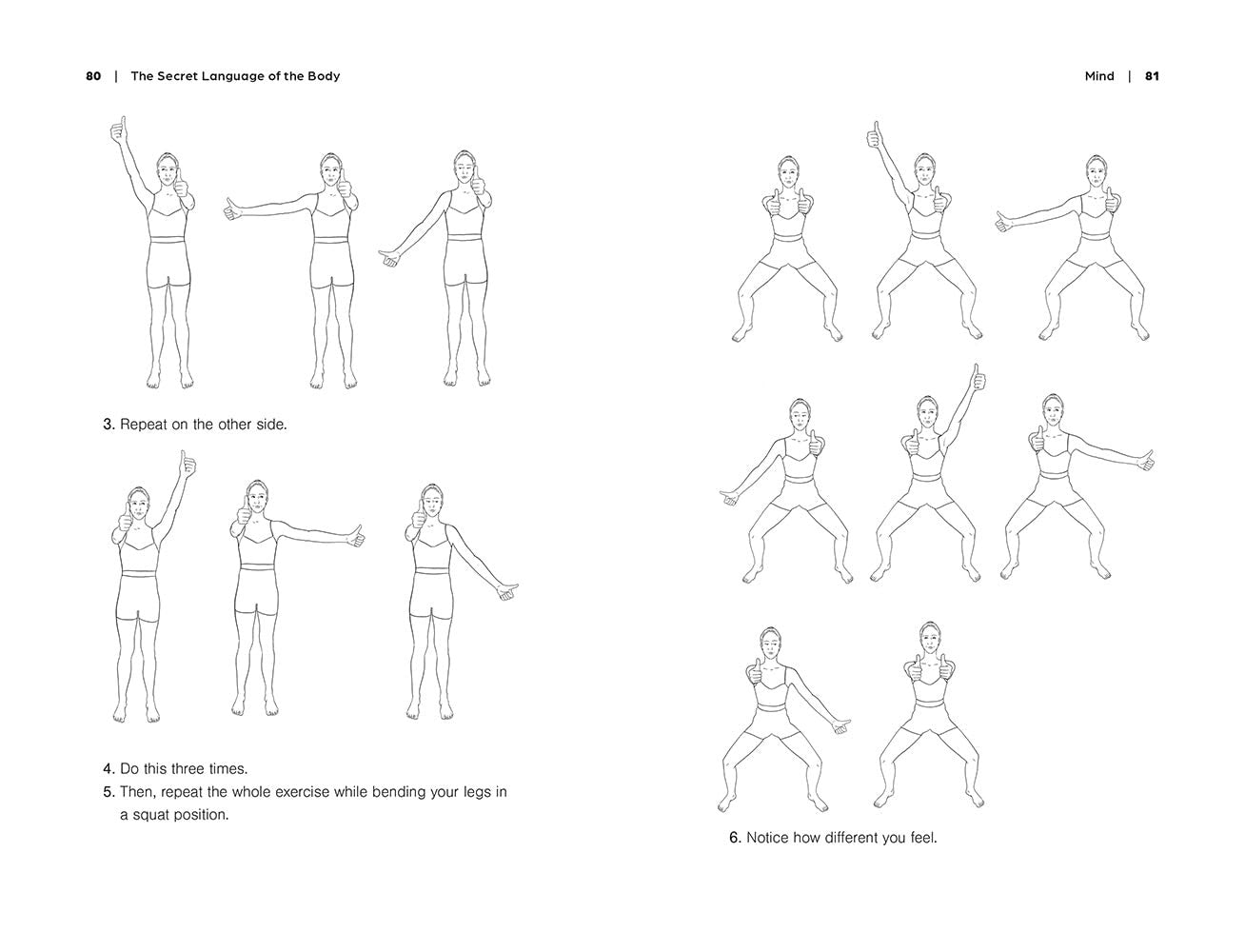 80 | The Secret Language of the Body

3. Repeat on the other side.

4. Do this three times.

5. Then, repeat the whole exercise while bending your legs in a squat position.

Mind | 81

6. Notice how different you feel.