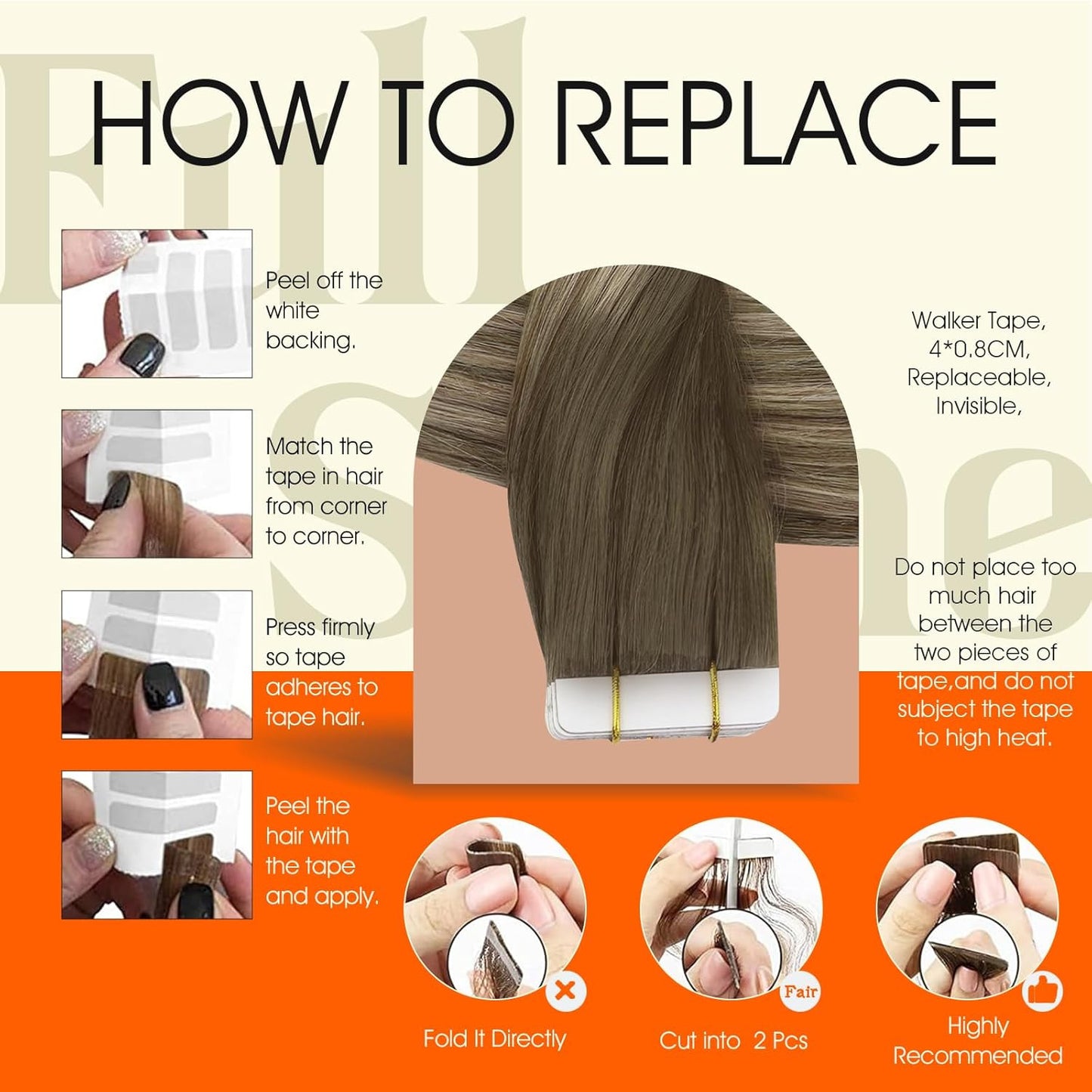 Full Shine

HOW TO REPLACE

Peel off the white backing.

Match the tape in hair from corner to corner.

Press firmly so tape adheres to tape hair.

Peel the hair with the tape and apply.

Walker Tape, 4*0.8CM, Replaceable, Invisible,

Do not place too much hair between the two pieces of tape,and do not subject the tape to high heat.

Fold It Directly

Fair

Cut into 2 Pcs

Highly Recommended