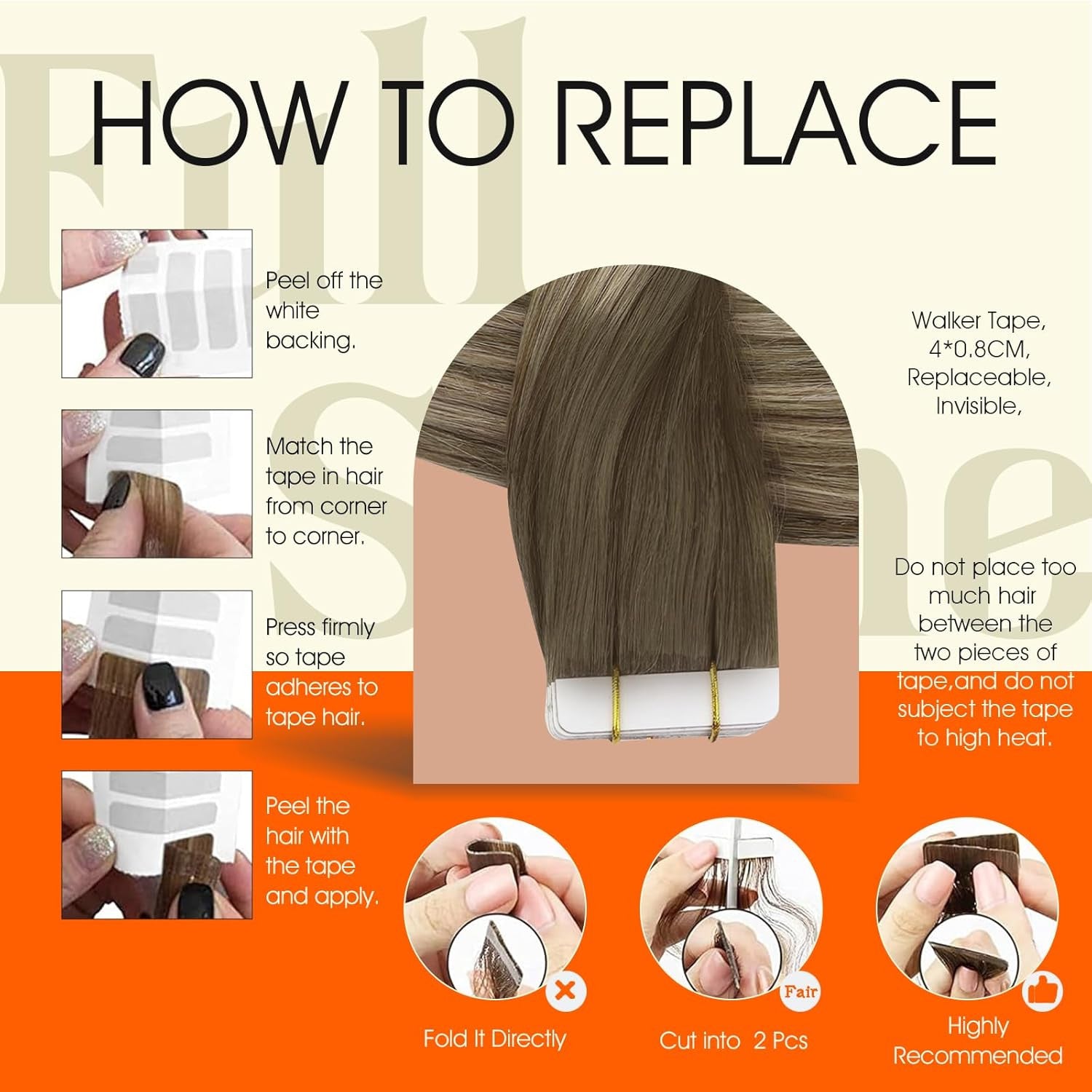 Full Shine

HOW TO REPLACE

Peel off the white backing.

Match the tape in hair from corner to corner.

Press firmly so tape adheres to tape hair.

Peel the hair with the tape and apply.

Walker Tape, 4*0.8CM, Replaceable, Invisible,

Do not place too much hair between the two pieces of tape,and do not subject the tape to high heat.

Fold It Directly

Fair

Cut into 2 Pcs

Highly Recommended