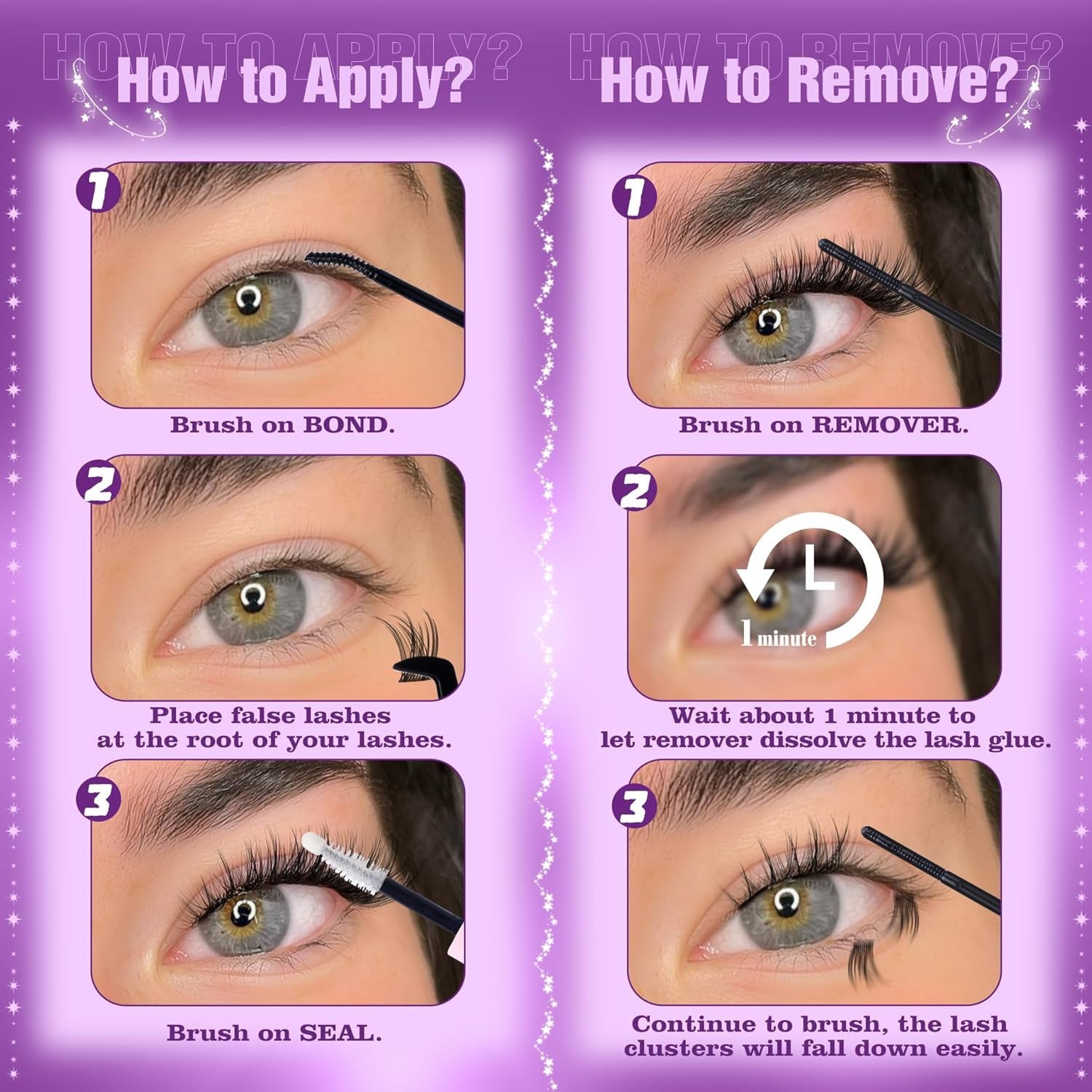 HOW TO APPLY?
How to Apply?

1
Brush on BOND.

2
Place false lashes at the root of your lashes.

3
Brush on SEAL.

HOW TO REMOVE?
How to Remove?

1
Brush on REMOVER.

2
1 minute
Wait about 1 minute to let remover dissolve the lash glue.

3
Continue to brush, the lash clusters will fall down easily.