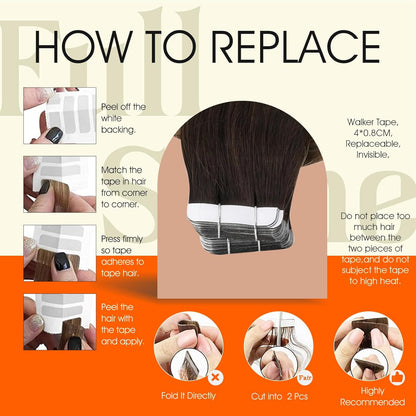 Full Shine

HOW TO REPLACE

Peel off the white backing.

Match the tape in hair from corner to corner.

Press firmly so tape adheres to tape hair.

Peel the hair with the tape and apply.

Walker Tape, 4*0.8CM, Replaceable, Invisible.

Do not place too much hair between the two pieces of tape,and do not subject the tape to high heat.

Fold It Directly

Fair

Cut into 2 Pcs

Highly Recommended