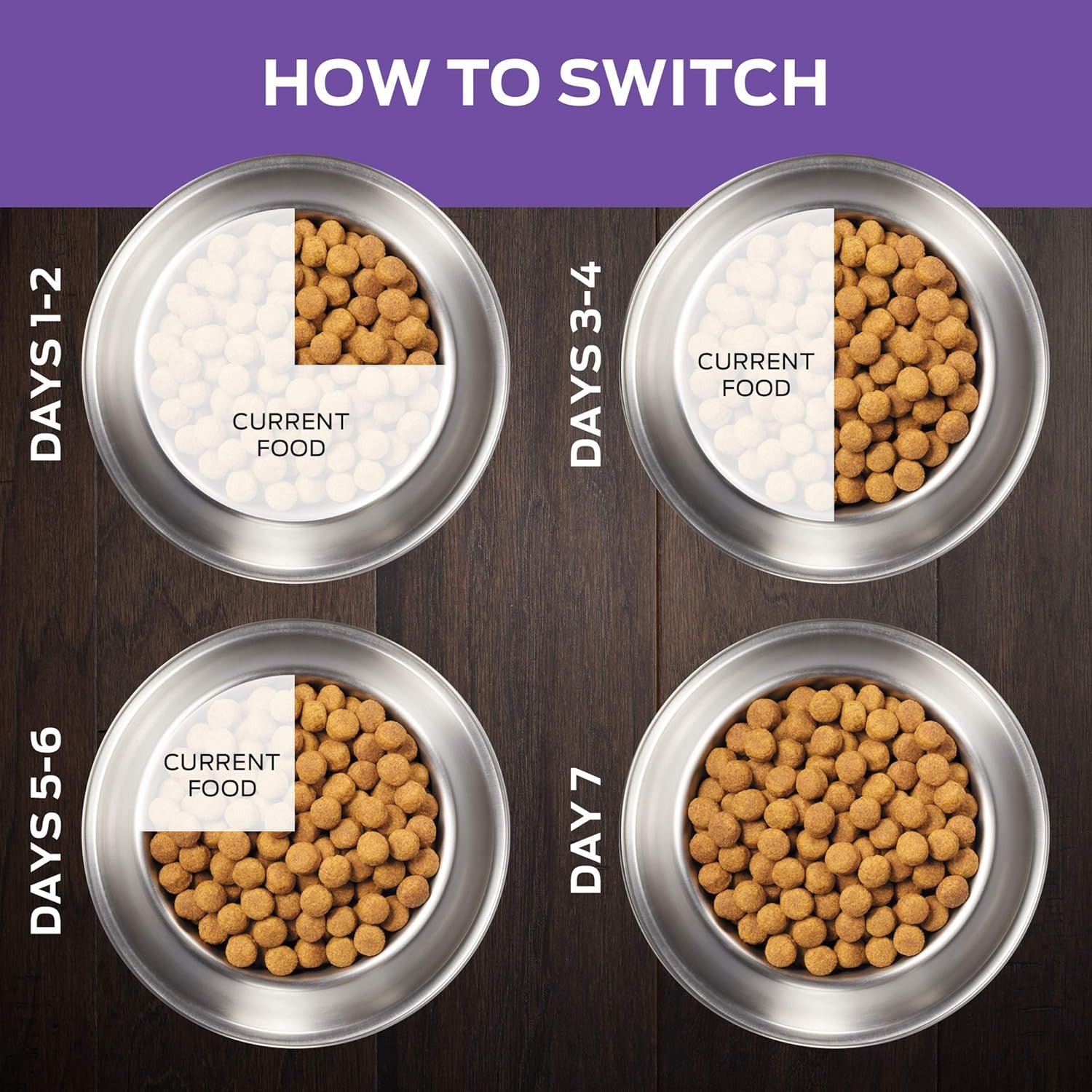 HOW TO SWITCH

DAYS 1-2

CURRENT FOOD

DAYS 3-4

CURRENT FOOD

DAYS 5-6

CURRENT FOOD

DAY 7