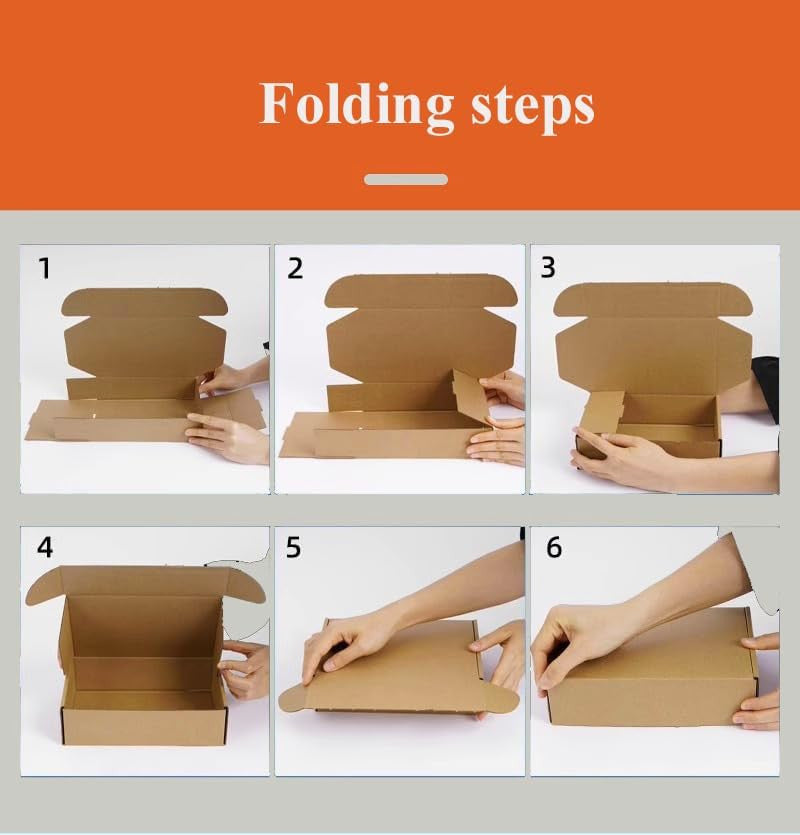 Folding steps

1

2

3

4

5

6