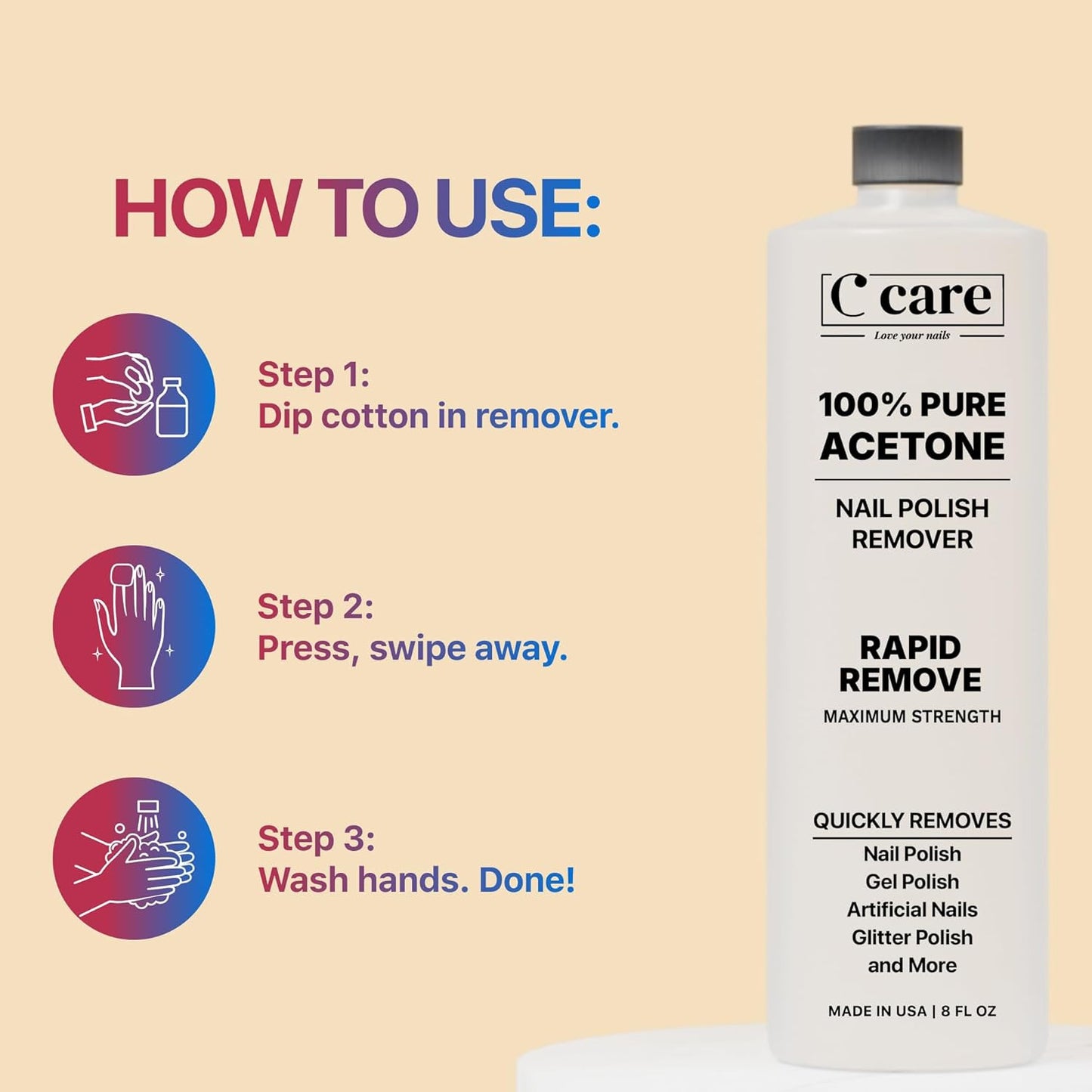 HOW TO USE:

Step 1:
Dip cotton in remover.

Step 2:
Press, swipe away.

Step 3:
Wash hands. Done!

C care
Love your nails

100% PURE ACETONE

NAIL POLISH REMOVER

RAPID REMOVE
MAXIMUM STRENGTH

QUICKLY REMOVES
Nail Polish
Gel Polish
Artificial Nails
Glitter Polish
and More

MADE IN USA | 8 FL OZ