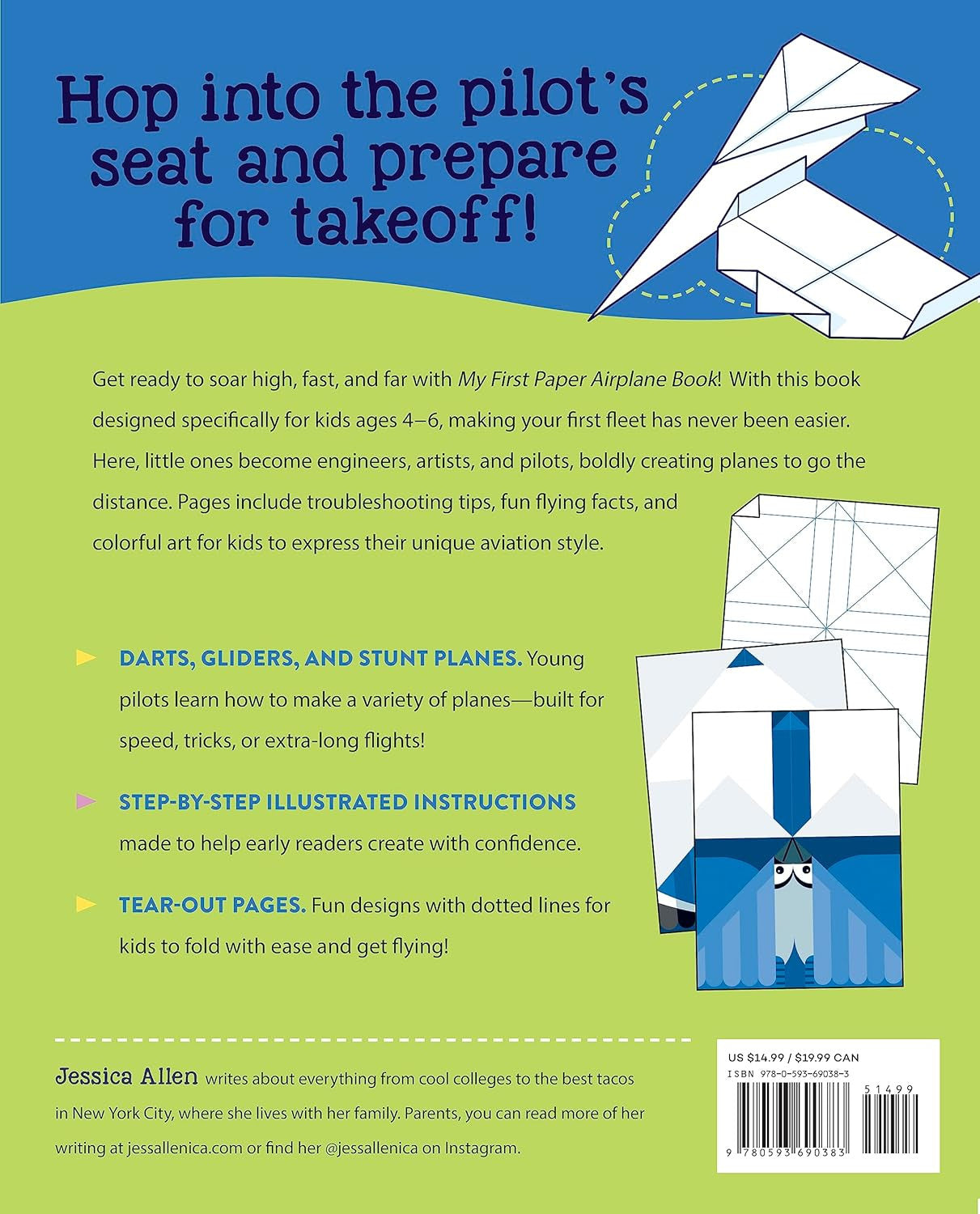 Hop into the pilot's seat and prepare for takeoff!

Get ready to soar high, fast, and far with My First Paper Airplane Book! With this book designed specifically for kids ages 4–6, making your first fleet has never been easier. Here, little ones become engineers, artists, and pilots, boldly creating planes to go the distance. Pages include troubleshooting tips, fun flying facts, and colorful art for kids to express their unique aviation style.

DARTS, GLIDERS, AND STUNT PLANES. Young pilots learn how to make a variety of planes—built for speed, tricks, or extra-long flights!

STEP-BY-STEP ILLUSTRATED INSTRUCTIONS made to help early readers create with confidence.

TEAR-OUT PAGES. Fun designs with dotted lines for kids to fold with ease and get flying!

Jessica Allen writes about everything from cool colleges to the best tacos in New York City, where she lives with her family. Parents, you can read more of her writing at jessallenica.com or find her @jessallenica on Instagram.

US $14.99 / $19.99 CAN
ISBN 978-0-593-69038-3
51499
9 780593 690383