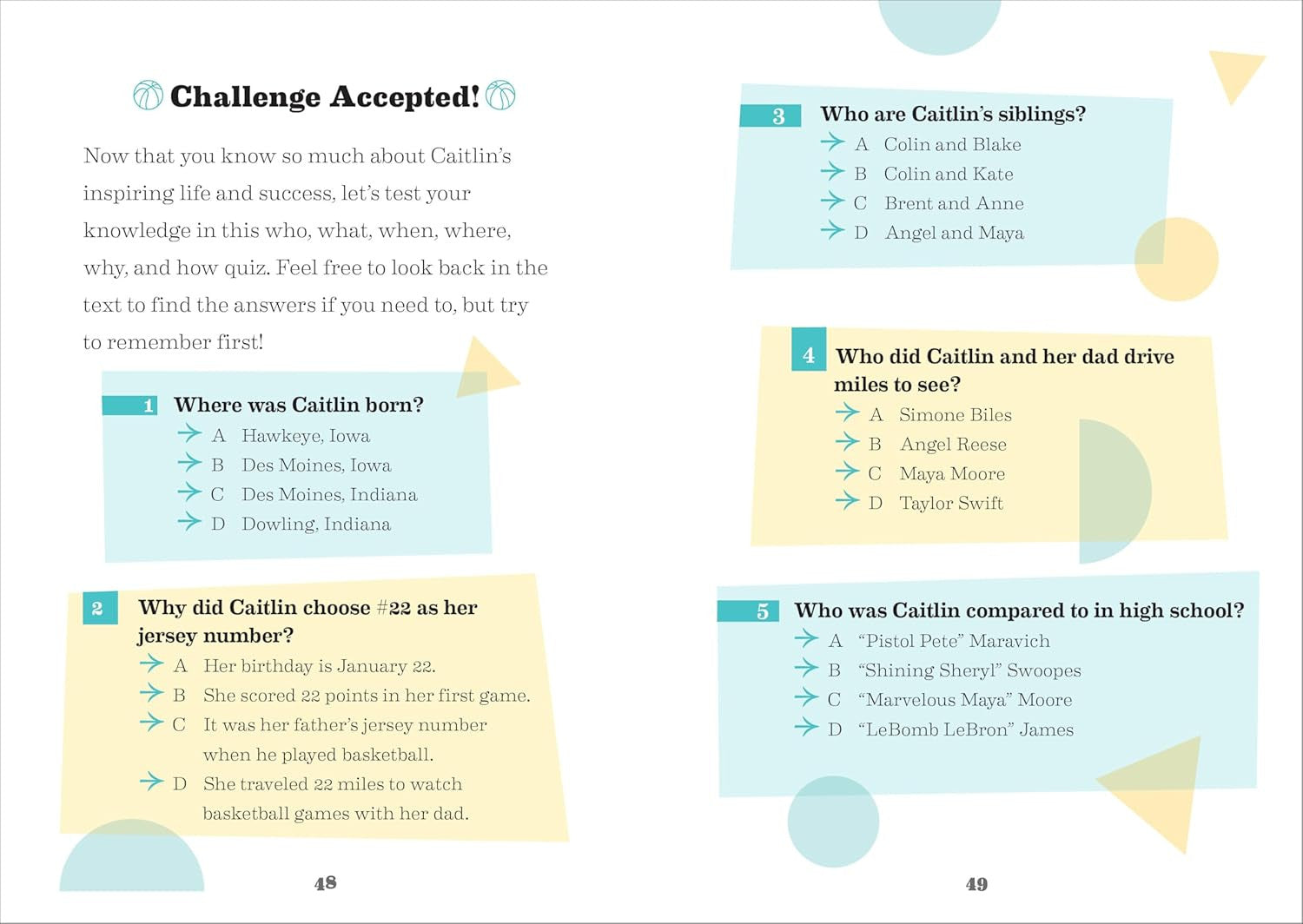 Challenge Accepted!

Now that you know so much about Caitlin's inspiring life and success, let's test your knowledge in this who, what, when, where, why, and how quiz. Feel free to look back in the text to find the answers if you need to, but try to remember first!

1 Where was Caitlin born?
A Hawkeye, Iowa
B Des Moines, Iowa
C Des Moines, Indiana
D Dowling, Indiana

2 Why did Caitlin choose #22 as her jersey number?
A Her birthday is January 22.
B She scored 22 points in her first game.
C It was her father's jersey number when he played basketball.
D She traveled 22 miles to watch basketball games with her dad.

48

3 Who are Caitlin's siblings?
A Colin and Blake
B Colin and Kate
C Brent and Anne
D Angel and Maya

4 Who did Caitlin and her dad drive miles to see?
A Simone Biles
B Angel Reese
C Maya Moore
D Taylor Swift

5 Who was Caitlin compared to in high school?
A "Pistol Pete" Maravich
B "Shining Sheryl" Swoopes
C "Marvelous Maya" Moore
D "LeBomb LeBron" James

49