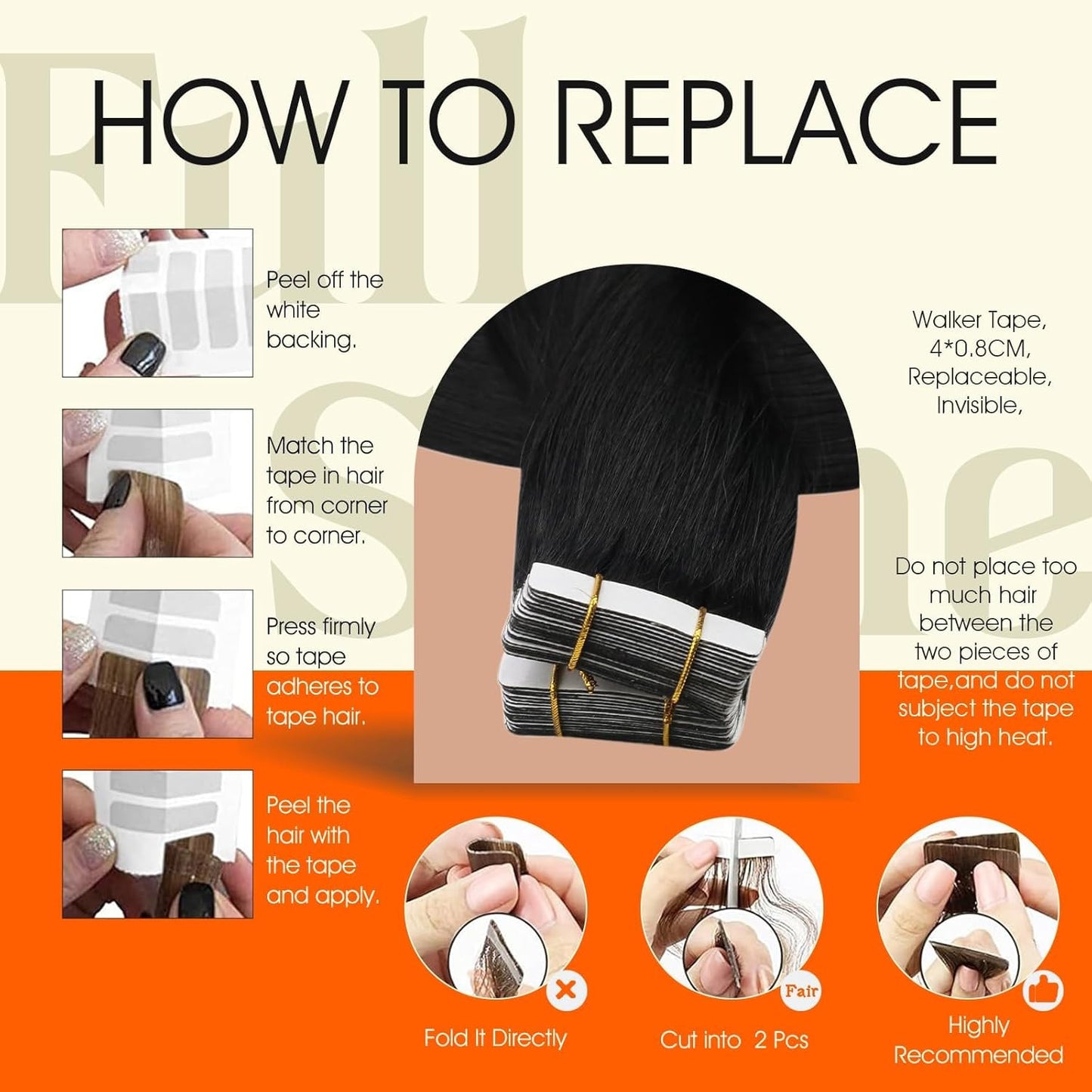 Full Shine

HOW TO REPLACE

Peel off the white backing.

Match the tape in hair from corner to corner.

Press firmly so tape adheres to tape hair.

Peel the hair with the tape and apply.

Walker Tape, 4*0.8CM, Replaceable, Invisible,

Do not place too much hair between the two pieces of tape,and do not subject the tape to high heat.

Fold It Directly

Fair

Cut into 2 Pcs

Highly Recommended