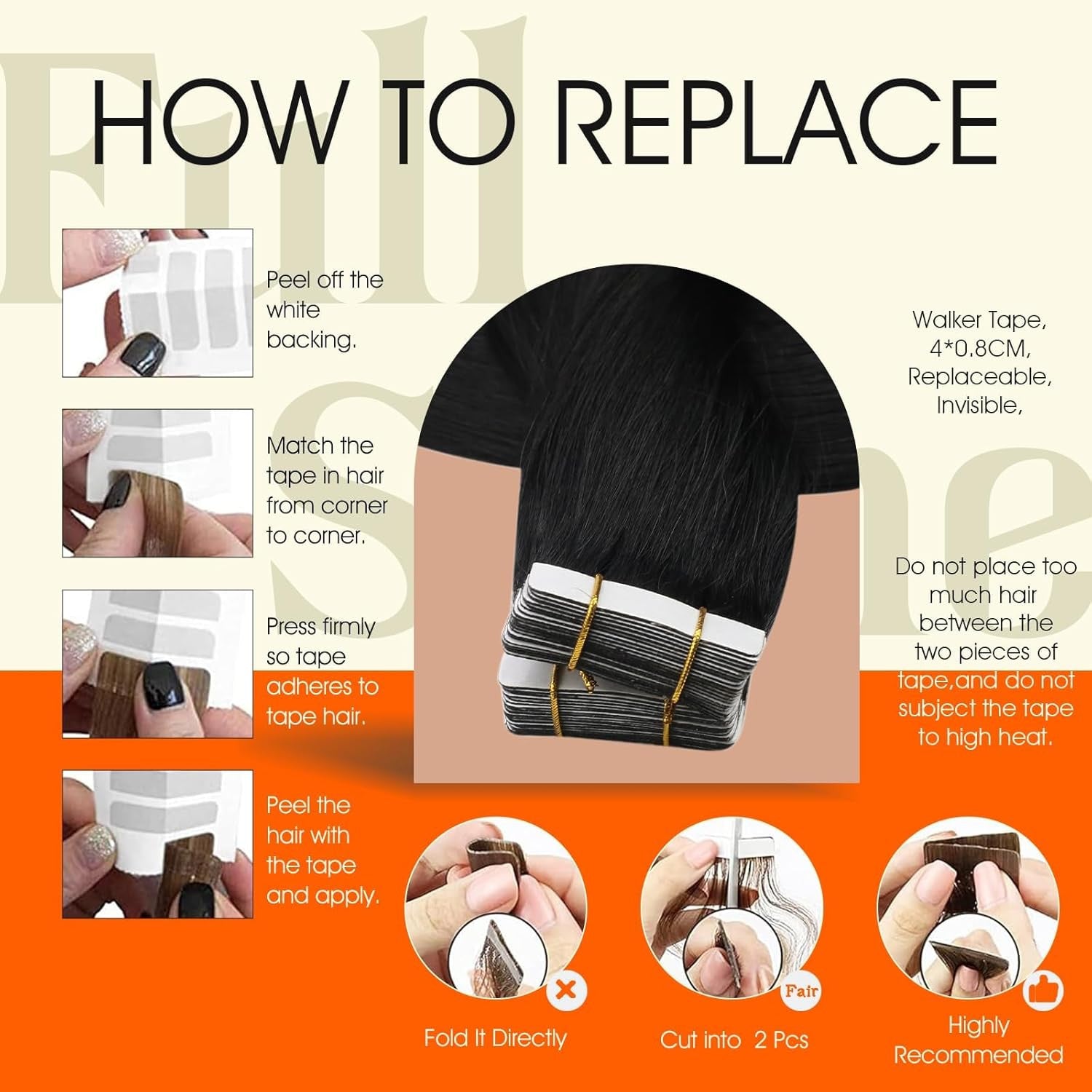 Full Shine

HOW TO REPLACE

Peel off the white backing.

Match the tape in hair from corner to corner.

Press firmly so tape adheres to tape hair.

Peel the hair with the tape and apply.

Walker Tape, 4*0.8CM, Replaceable, Invisible,

Do not place too much hair between the two pieces of tape,and do not subject the tape to high heat.

Fold It Directly

Fair

Cut into 2 Pcs

Highly Recommended