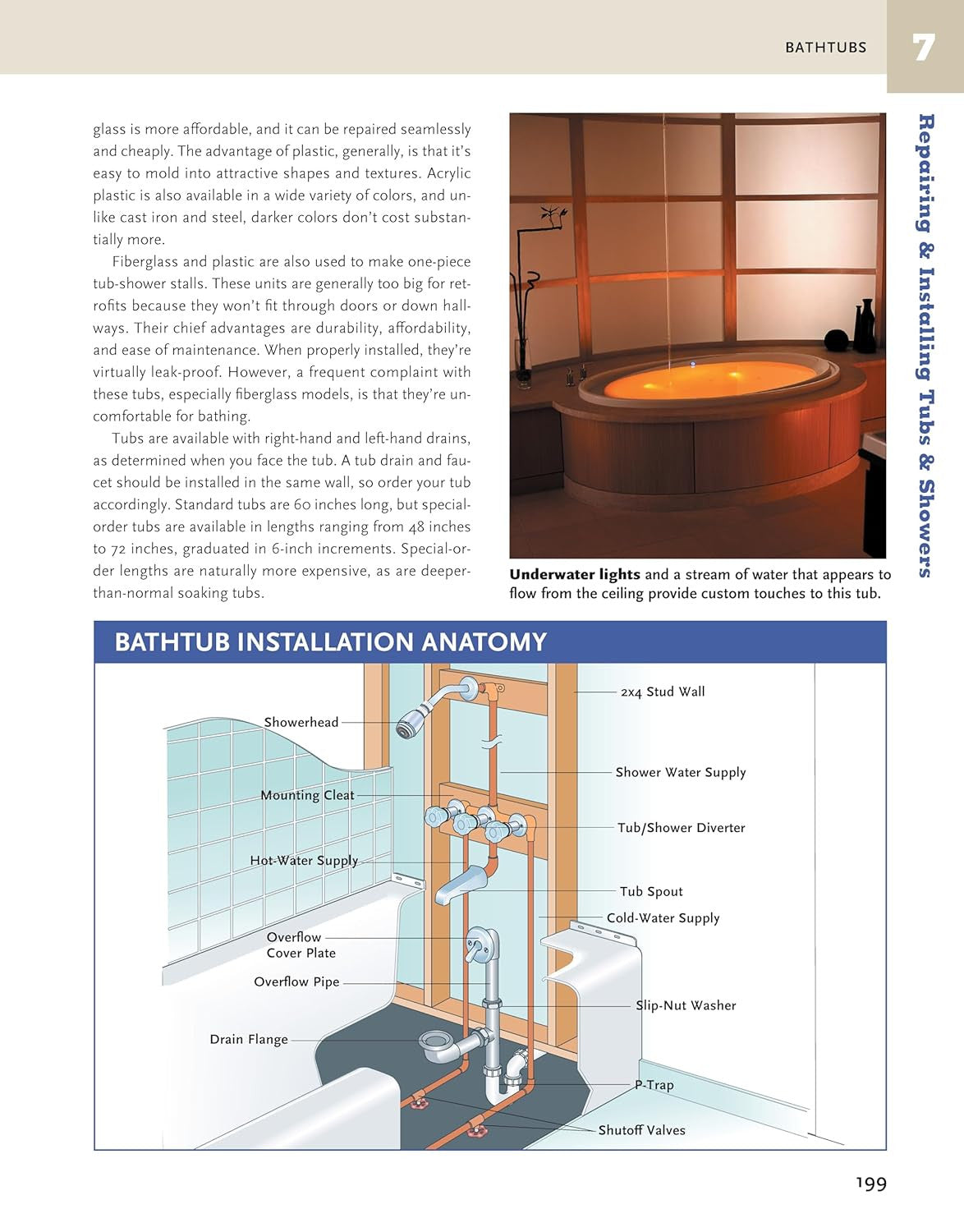 BATHTUBS 7

Repairing & Installing Tubs & Showers

glass is more affordable, and it can be repaired seamlessly and cheaply. The advantage of plastic, generally, is that it's easy to mold into attractive shapes and textures. Acrylic plastic is also available in a wide variety of colors, and unlike cast iron and steel, darker colors don't cost substantially more.

Fiberglass and plastic are also used to make one-piece tub-shower stalls. These units are generally too big for retrofits because they won't fit through doors or down hallways. Their chief advantages are durability, affordability, and ease of maintenance. When properly installed, they're virtually leak-proof. However, a frequent complaint with these tubs, especially fiberglass models, is that they're uncomfortable for bathing.

Tubs are available with right-hand and left-hand drains, as determined when you face the tub. A tub drain and faucet should be installed in the same wall, so order your tub accordingly. Standard tubs are 60 inches long, but special-order tubs are available in lengths ranging from 48 inches to 72 inches, graduated in 6-inch increments. Special-order lengths are naturally more expensive, as are deeper-than-normal soaking tubs.

Underwater lights and a stream of water that appears to flow from the ceiling provide custom touches to this tub.

BATHTUB INSTALLATION ANATOMY

Showerhead
Mounting Cleat
Hot-Water Supply
Overflow Cover Plate
Overflow Pipe
Drain Flange
2x4 Stud Wall
Shower Water Supply
Tub/Shower Diverter
Tub Spout
Cold-Water Supply
Slip-Nut Washer
P-Trap
Shutoff Valves

199