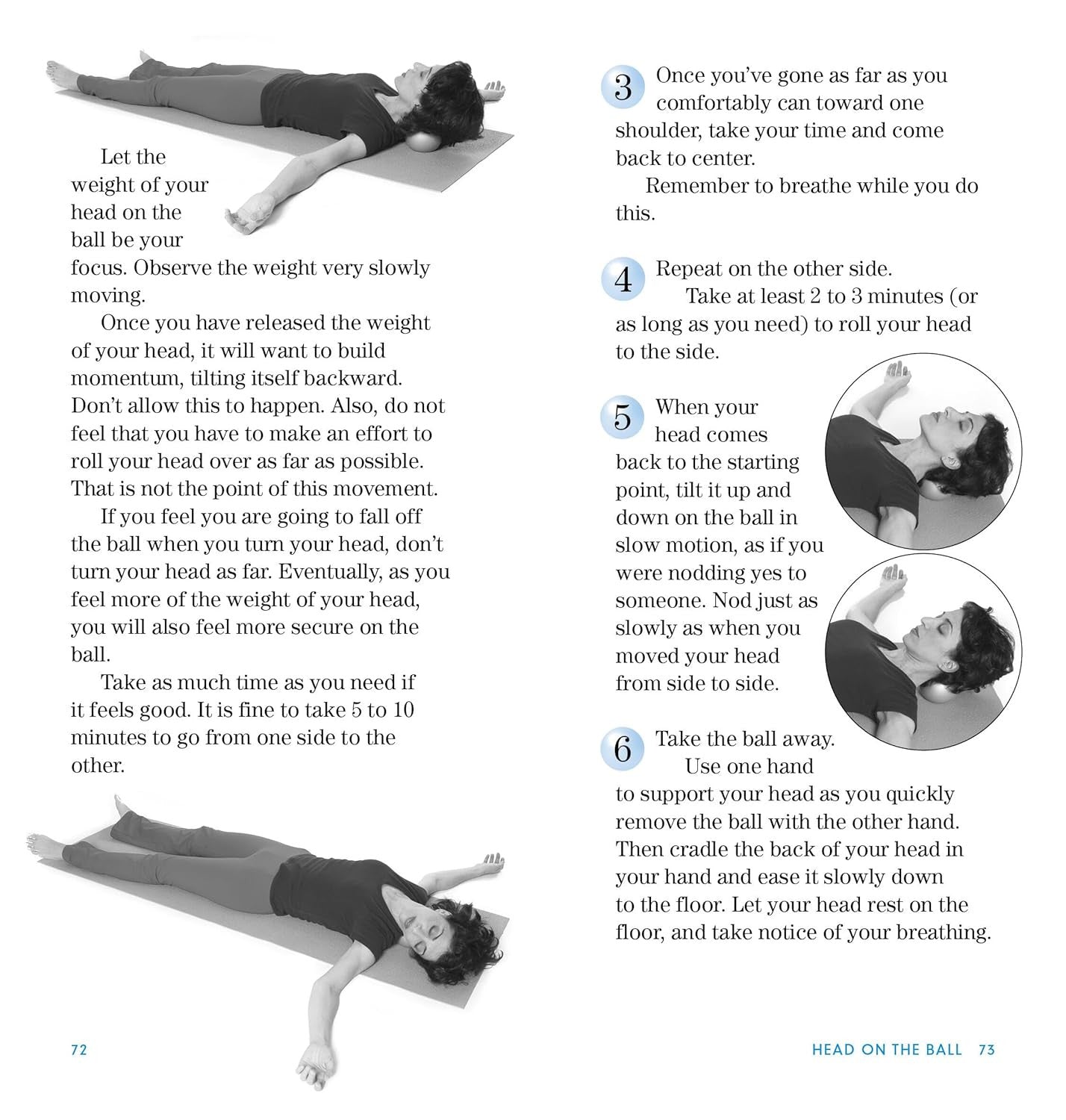 Let the weight of your head on the ball be your focus. Observe the weight very slowly moving.

Once you have released the weight of your head, it will want to build momentum, tilting itself backward. Don't allow this to happen. Also, do not feel that you have to make an effort to roll your head over as far as possible. That is not the point of this movement.

If you feel you are going to fall off the ball when you turn your head, don't turn your head as far. Eventually, as you feel more of the weight of your head, you will also feel more secure on the ball.

Take as much time as you need if it feels good. It is fine to take 5 to 10 minutes to go from one side to the other.

72

3 Once you've gone as far as you comfortably can toward one shoulder, take your time and come back to center.

Remember to breathe while you do this.

4 Repeat on the other side.

Take at least 2 to 3 minutes (or as long as you need) to roll your head to the side.

5 When your head comes back to the starting point, tilt it up and down on the ball in slow motion, as if you were nodding yes to someone. Nod just as slowly as when you moved your head from side to side.

6 Take the ball away.

Use one hand to support your head as you quickly remove the ball with the other hand. Then cradle the back of your head in your hand and ease it slowly down to the floor. Let your head rest on the floor, and take notice of your breathing.

HEAD ON THE BALL 73