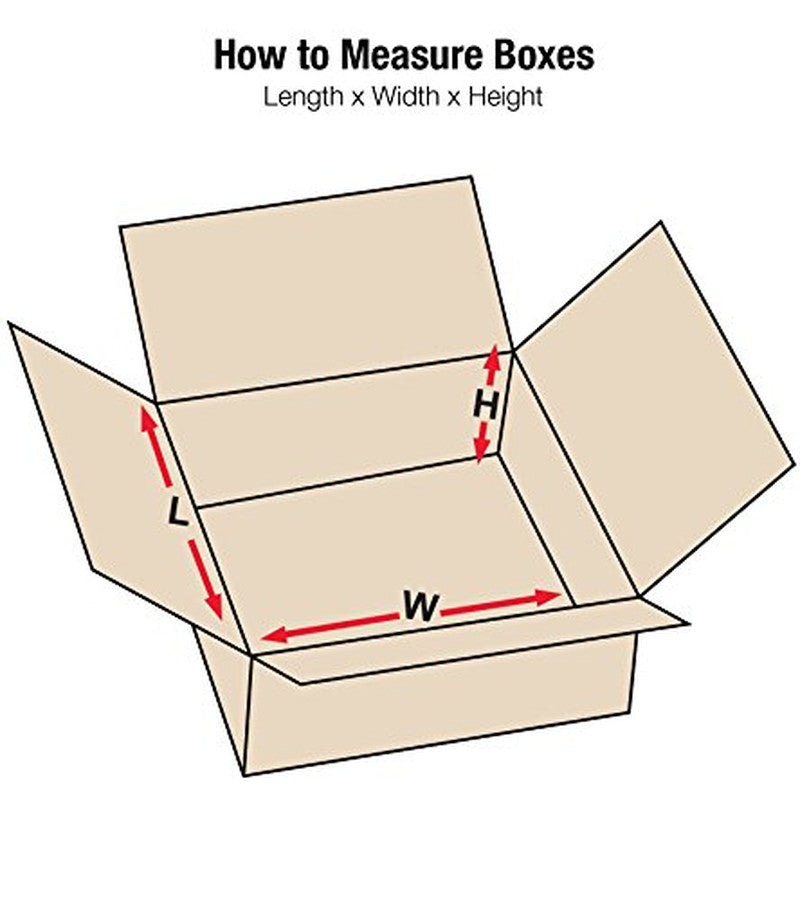 How to Measure Boxes
Length x Width x Height

H
L
W