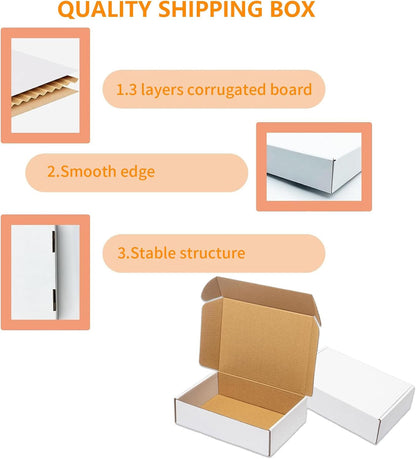 QUALITY SHIPPING BOX

1.3 layers corrugated board

2.Smooth edge

3.Stable structure